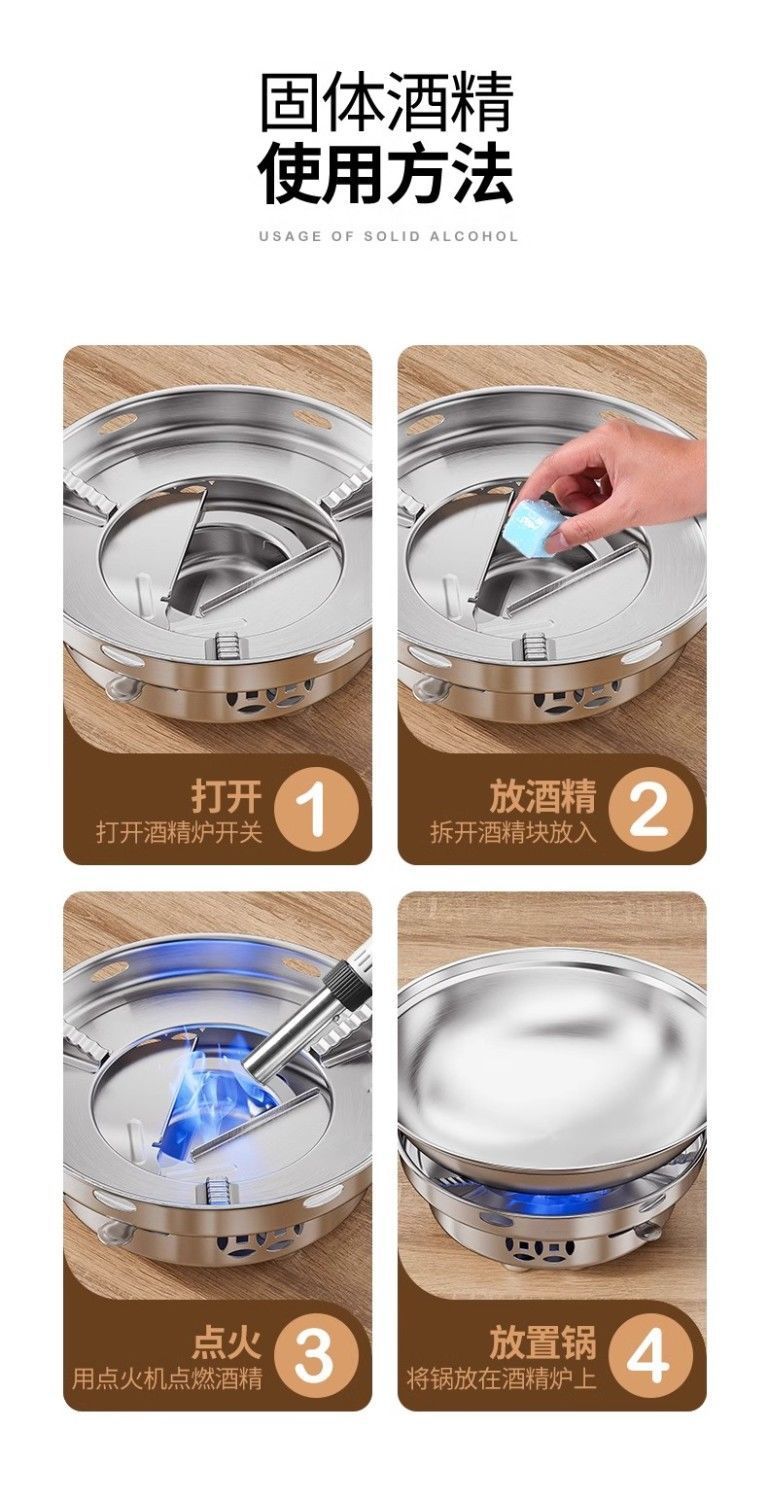 固体酒精
使用方法

USAGE OF SOLID ALCOHOL

打开
打开酒精炉开关
1

放酒精
拆开酒精块放入
2

点火
用点火机点燃酒精
3

放置锅
将锅放在酒精炉上
4