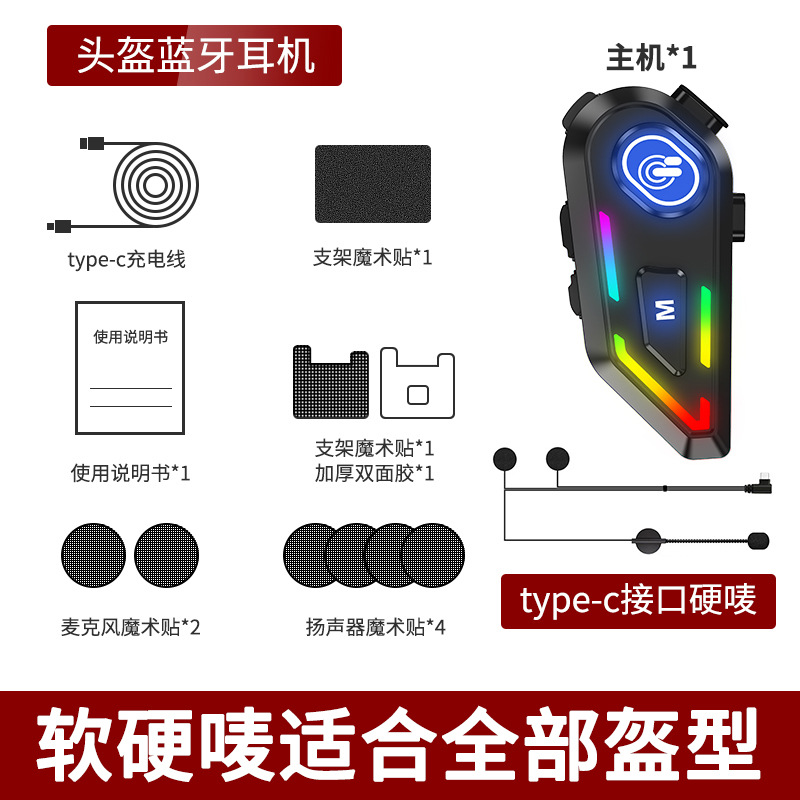 头盔蓝牙耳机

主机*1

type-c充电线

支架魔术贴*1

使用说明书

使用说明书*1

支架魔术贴*1
加厚双面胶*1

M

麦克风魔术贴*2

扬声器魔术贴*4

type-c接口硬唛

软硬唛适合全部盔型