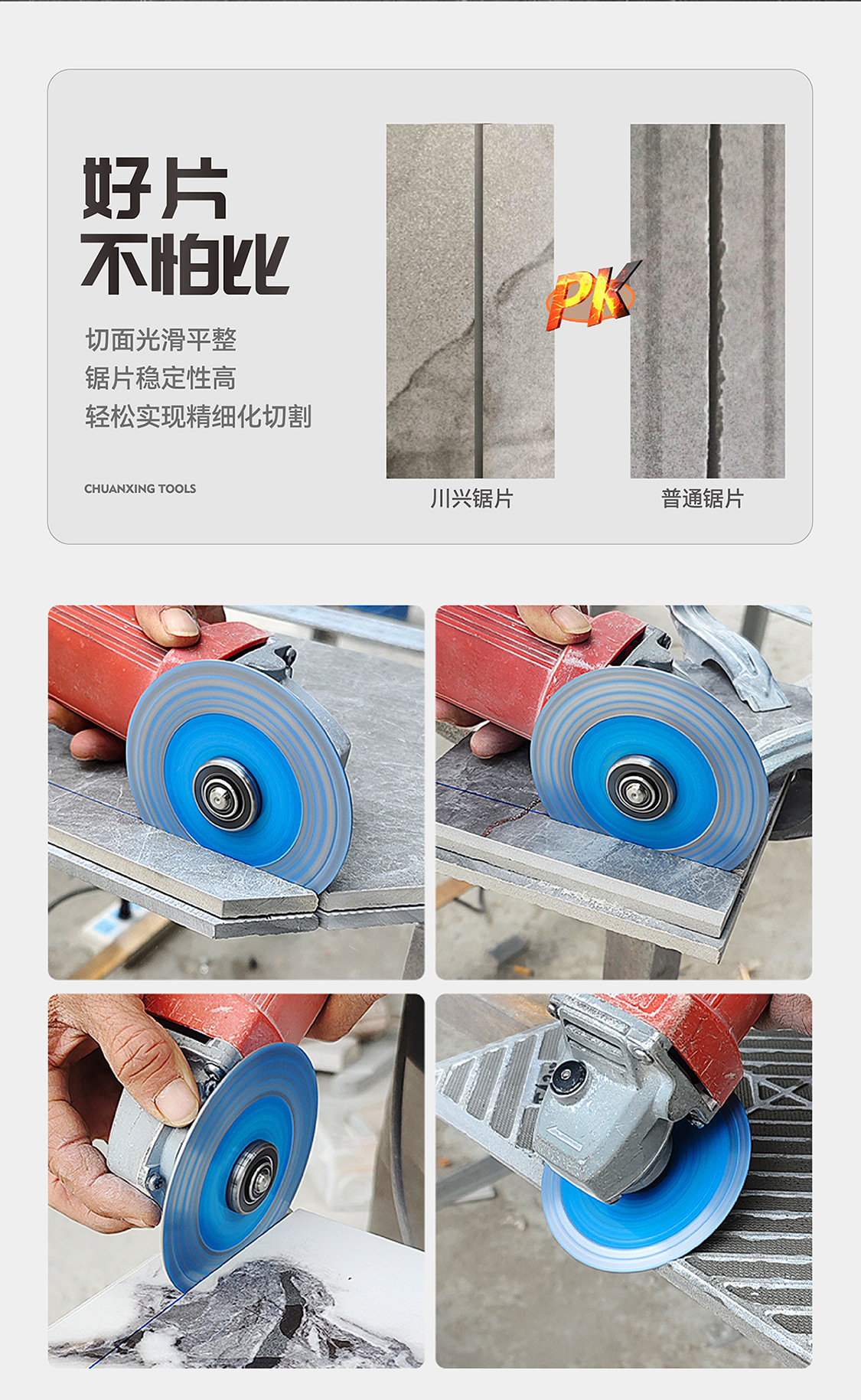 好片
不怕比

切面光滑平整
锯片稳定性高
轻松实现精细化切割

CHUANXING TOOLS

PK

川兴锯片

普通锯片