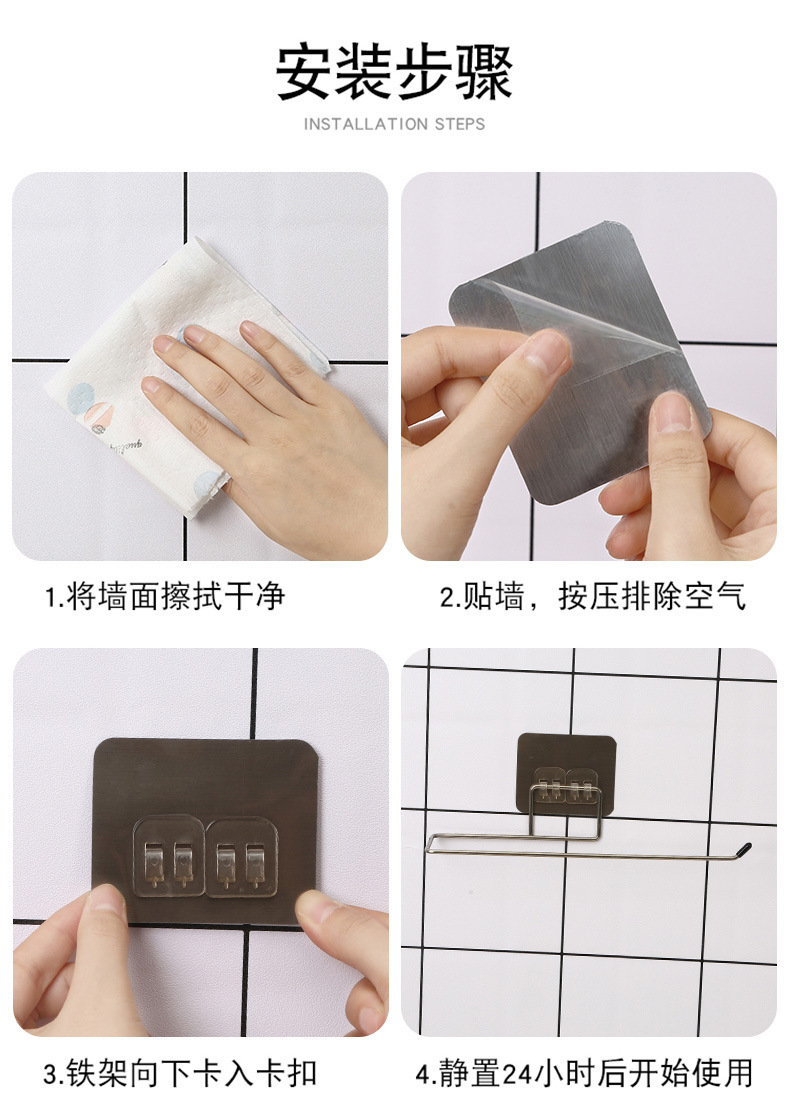 安装步骤
INSTALLATION STEPS

1.将墙面擦拭干净

2.贴墙，按压排除空气

3.铁架向下卡入卡扣

4.静置24小时后开始使用