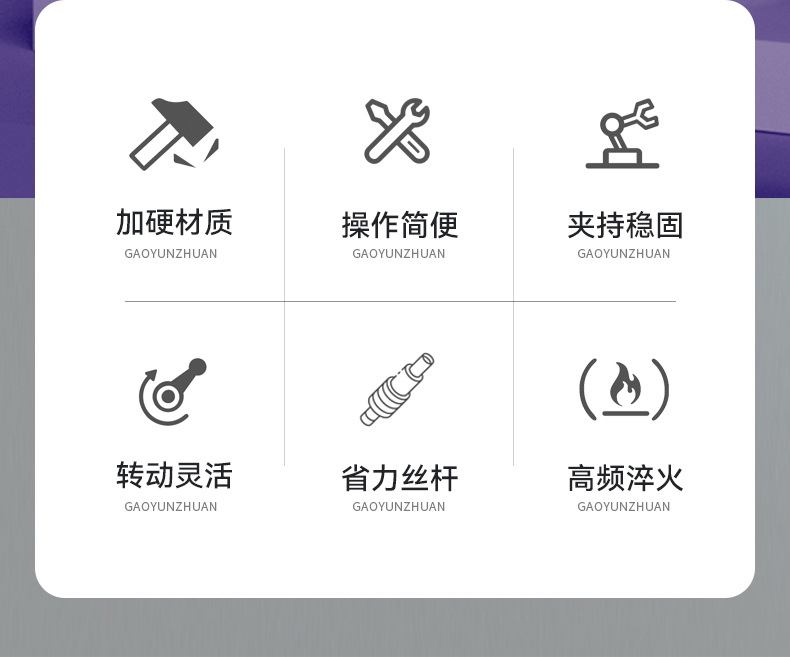 加硬材质
GAOYUNZHUAN

操作简便
GAOYUNZHUAN

夹持稳固
GAOYUNZHUAN

转动灵活
GAOYUNZHUAN

省力丝杆
GAOYUNZHUAN

高频淬火
GAOYUNZHUAN