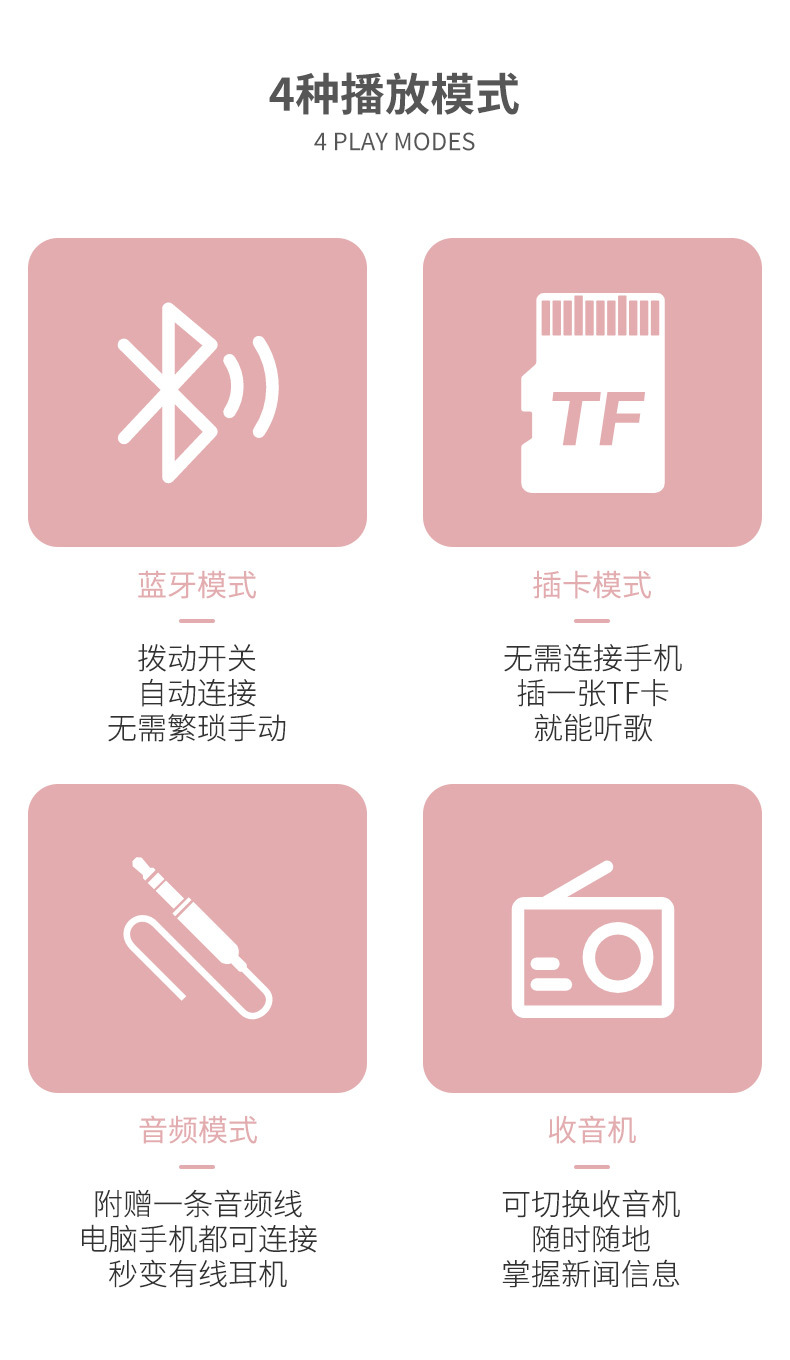 4种播放模式
4 PLAY MODES

TF

蓝牙模式

拨动开关
自动连接
无需繁琐手动

插卡模式

无需连接手机
插一张TF卡
就能听歌

音频模式

附赠一条音频线
电脑手机都可连接
秒变有线耳机

收音机

可切换收音机
随时随地
掌握新闻信息