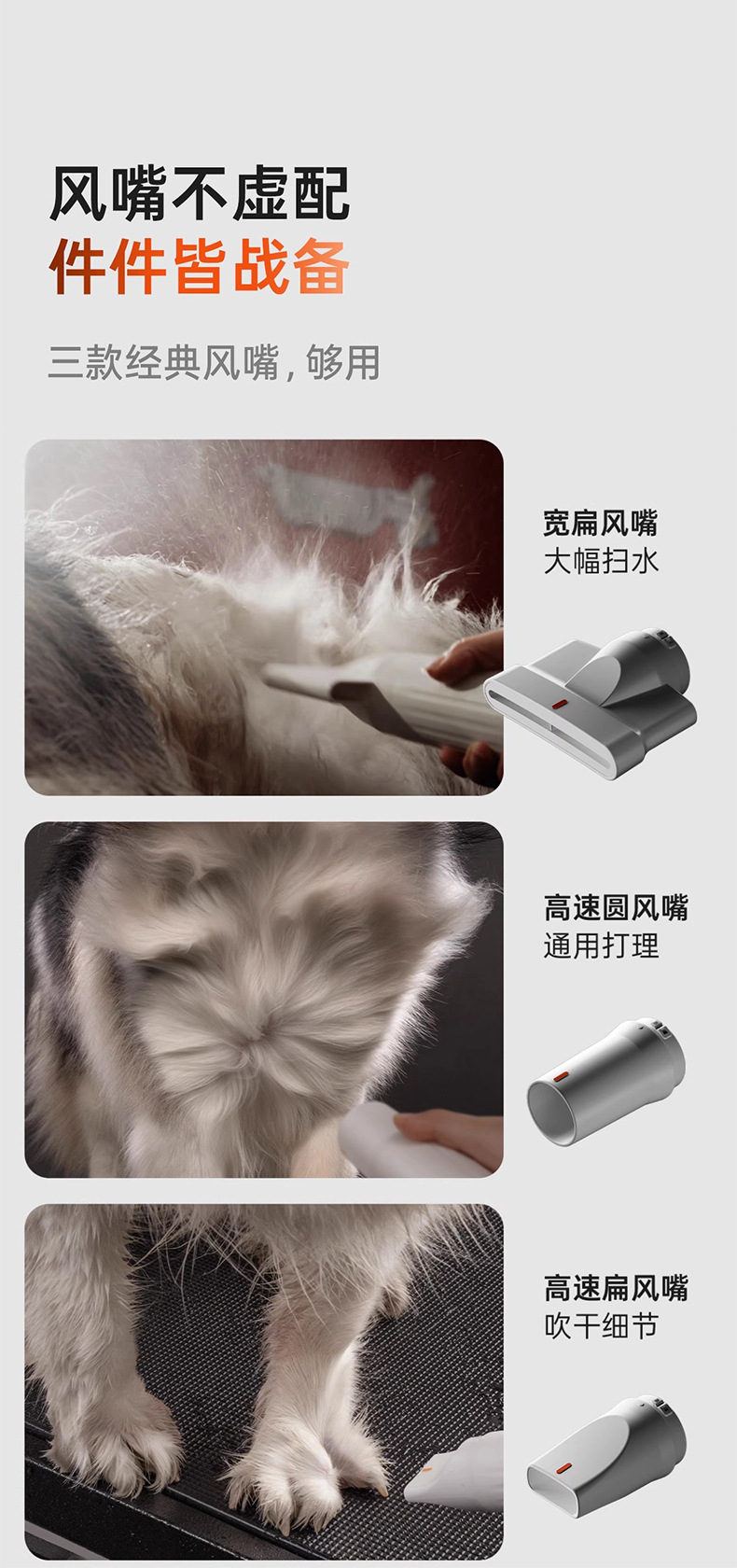 风嘴不虚配
件件皆战备

三款经典风嘴，够用

宽扁风嘴
大幅扫水

高速圆风嘴
通用打理

高速扁风嘴
吹干细节