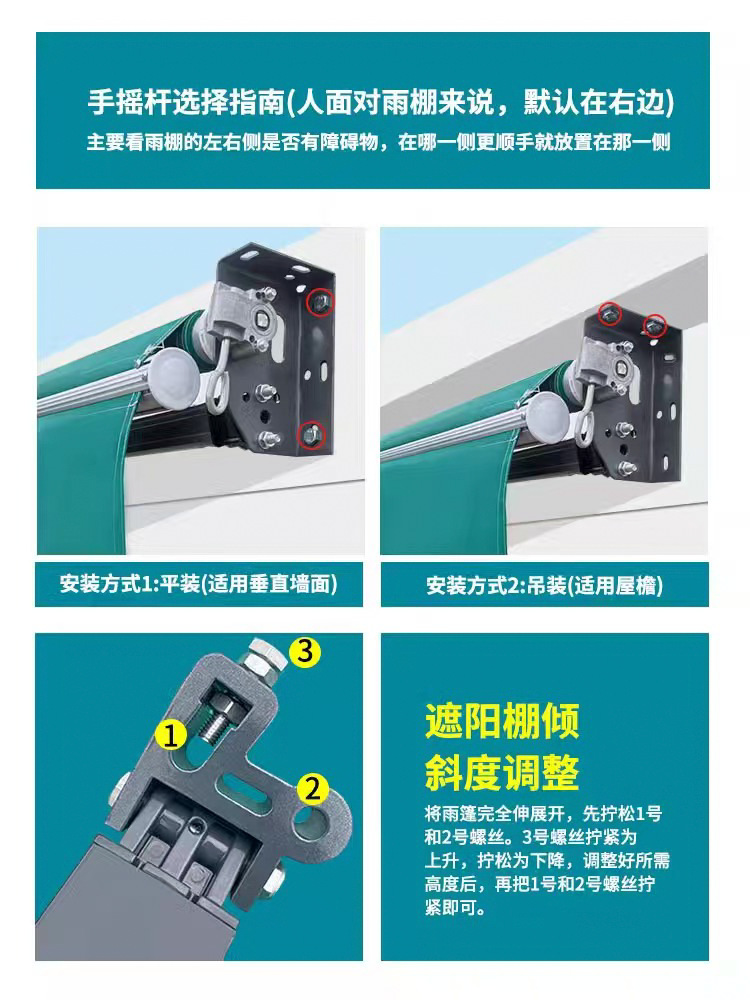 手摇杆选择指南(人面对雨棚来说，默认在右边)
主要看雨棚的左右侧是否有障碍物，在哪一侧更顺手就放置在那一侧

安装方式1:平装(适用垂直墙面)

安装方式2:吊装(适用屋檐)

3
1
2

遮阳棚倾斜度调整

将雨篷完全伸展开，先拧松1号和2号螺丝。3号螺丝拧紧为上升，拧松为下降，调整好所需高度后，再把1号和2号螺丝拧紧即可。