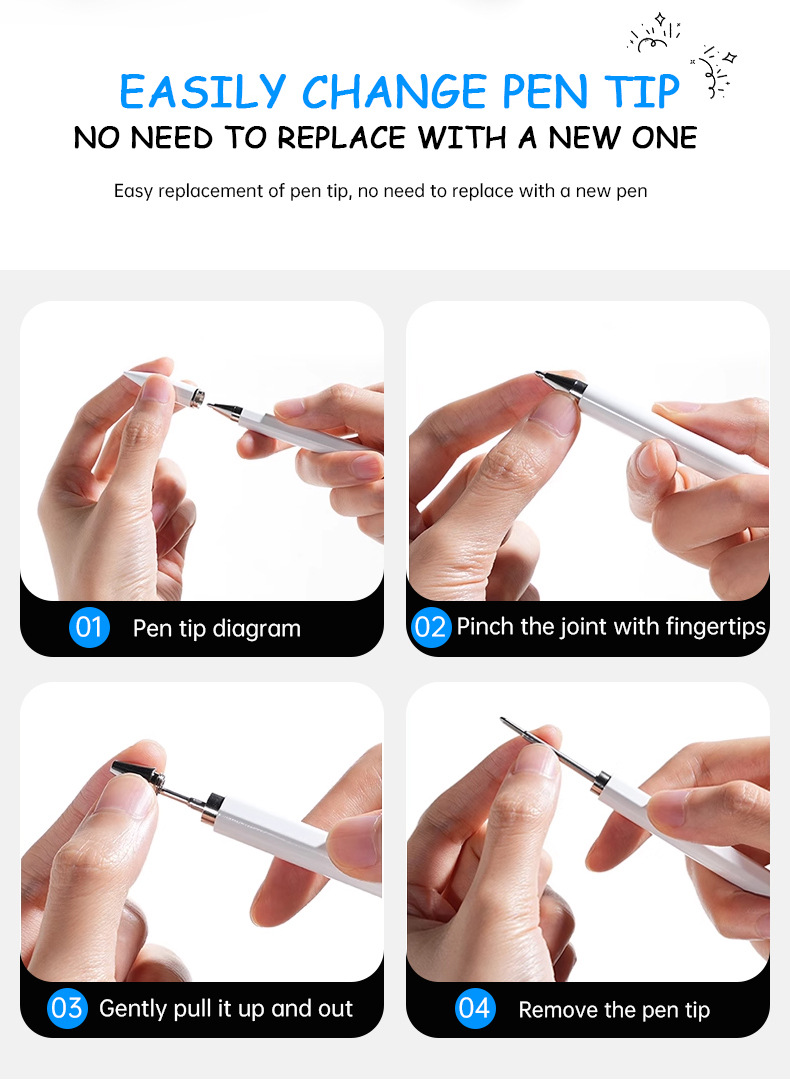 EASILY CHANGE PEN TIP
NO NEED TO REPLACE WITH A NEW ONE

Easy replacement of pen tip, no need to replace with a new pen

01 Pen tip diagram

02 Pinch the joint with fingertips

03 Gently pull it up and out

04 Remove the pen tip