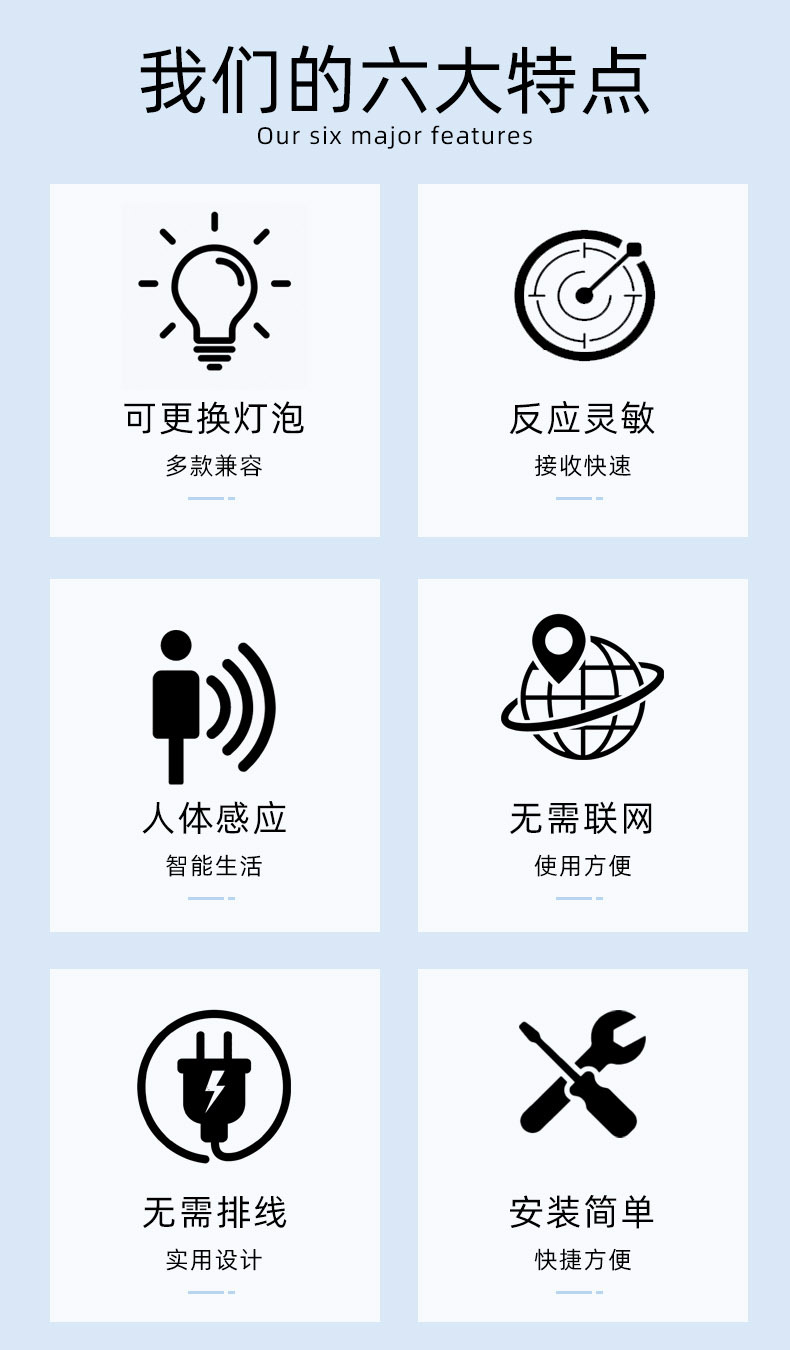 我们的六大特点
Our six major features

可更换灯泡
多款兼容

反应灵敏
接收快速

人体感应
智能生活

无需联网
使用方便

无需排线
实用设计

安装简单
快捷方便