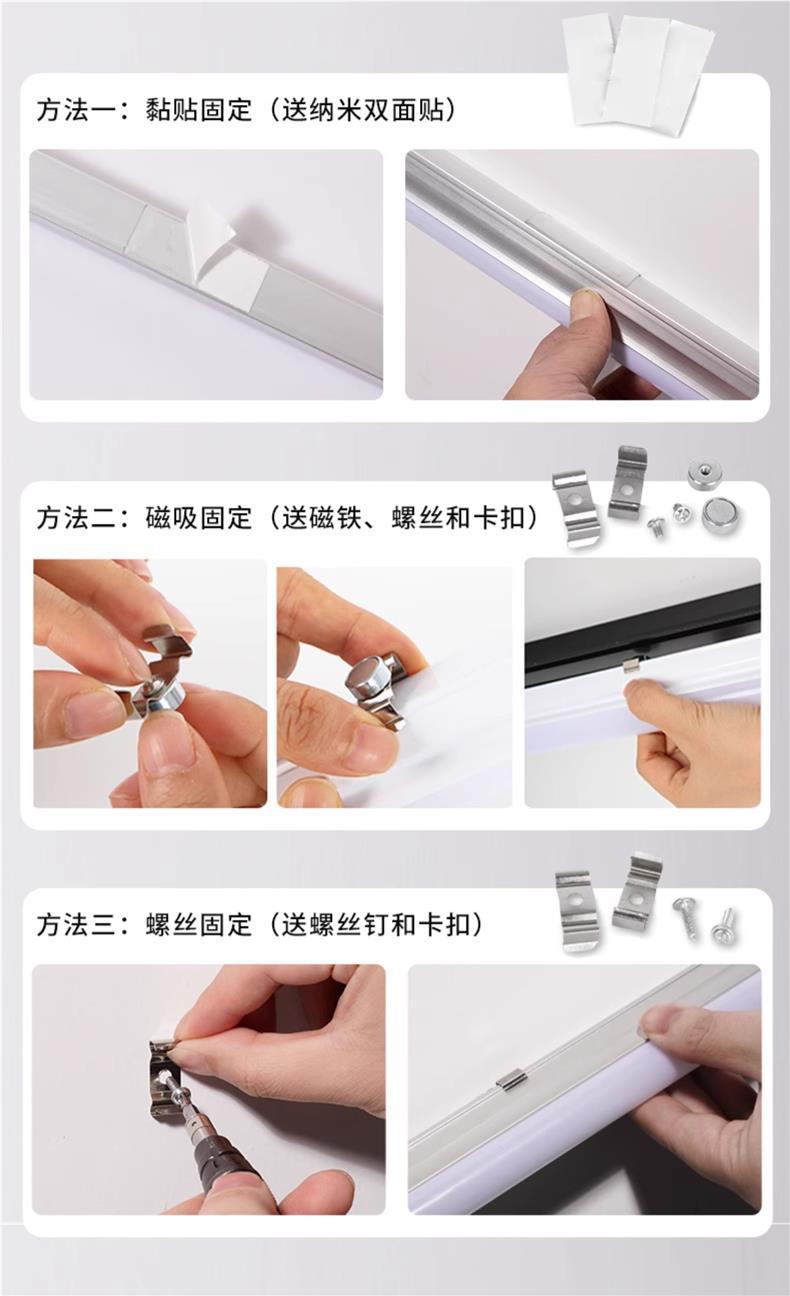 方法一：黏贴固定（送纳米双面贴）

方法二：磁吸固定（送磁铁、螺丝和卡扣）

方法三：螺丝固定（送螺丝钉和卡扣）