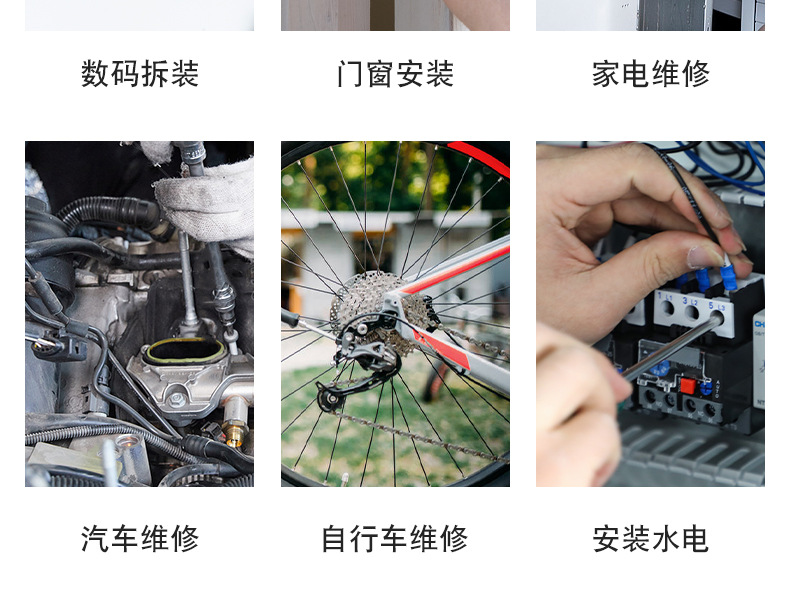 数码拆装

门窗安装

家电维修

汽车维修

自行车维修

安装水电