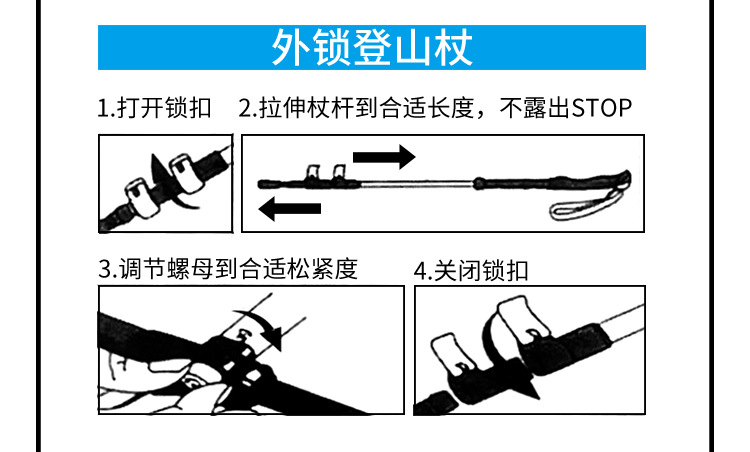 外锁登山杖

1.打开锁扣 2.拉伸杖杆到合适长度，不露出STOP

3.调节螺母到合适松紧度

4.关闭锁扣