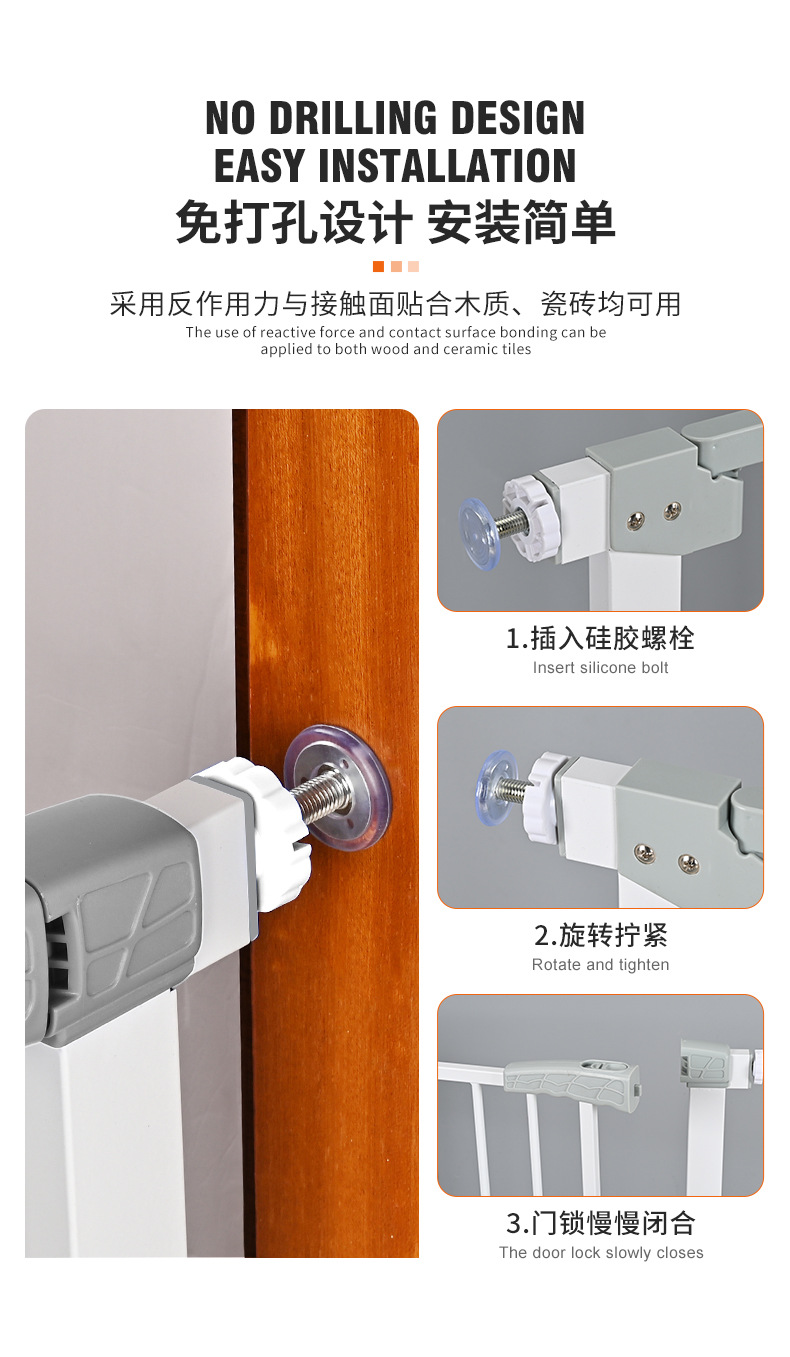 NO DRILLING DESIGN
EASY INSTALLATION
免打孔设计 安装简单

采用反作用力与接触面贴合木质、瓷砖均可用
The use of reactive force and contact surface bonding can be applied to both wood and ceramic tiles

1.插入硅胶螺栓
Insert silicone bolt

2.旋转拧紧
Rotate and tighten

3.门锁慢慢闭合
The door lock slowly closes