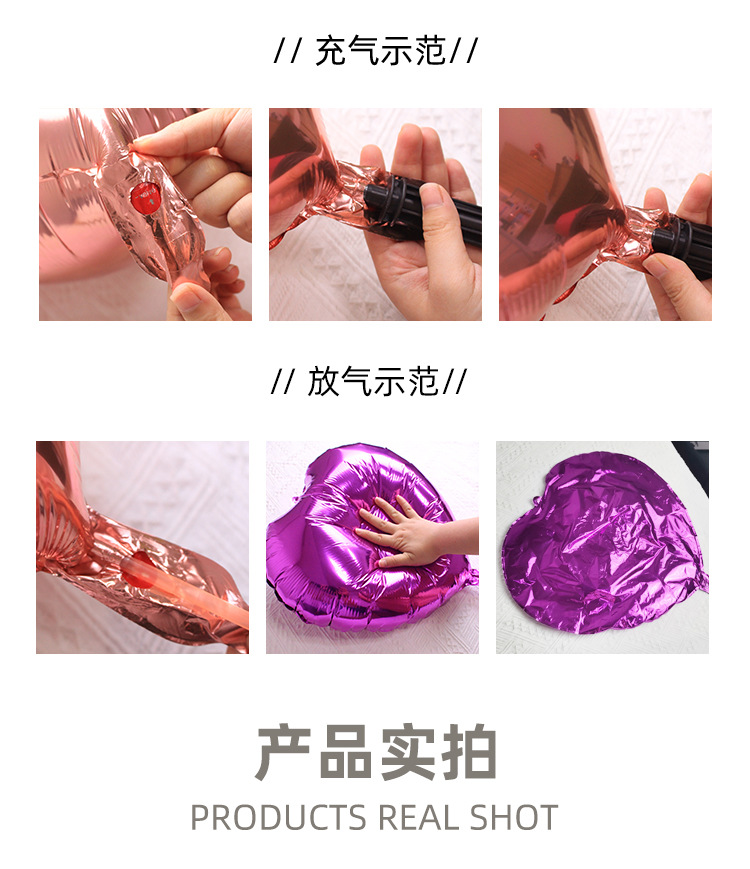 // 充气示范//

// 放气示范//

产品实拍

PRODUCTS REAL SHOT