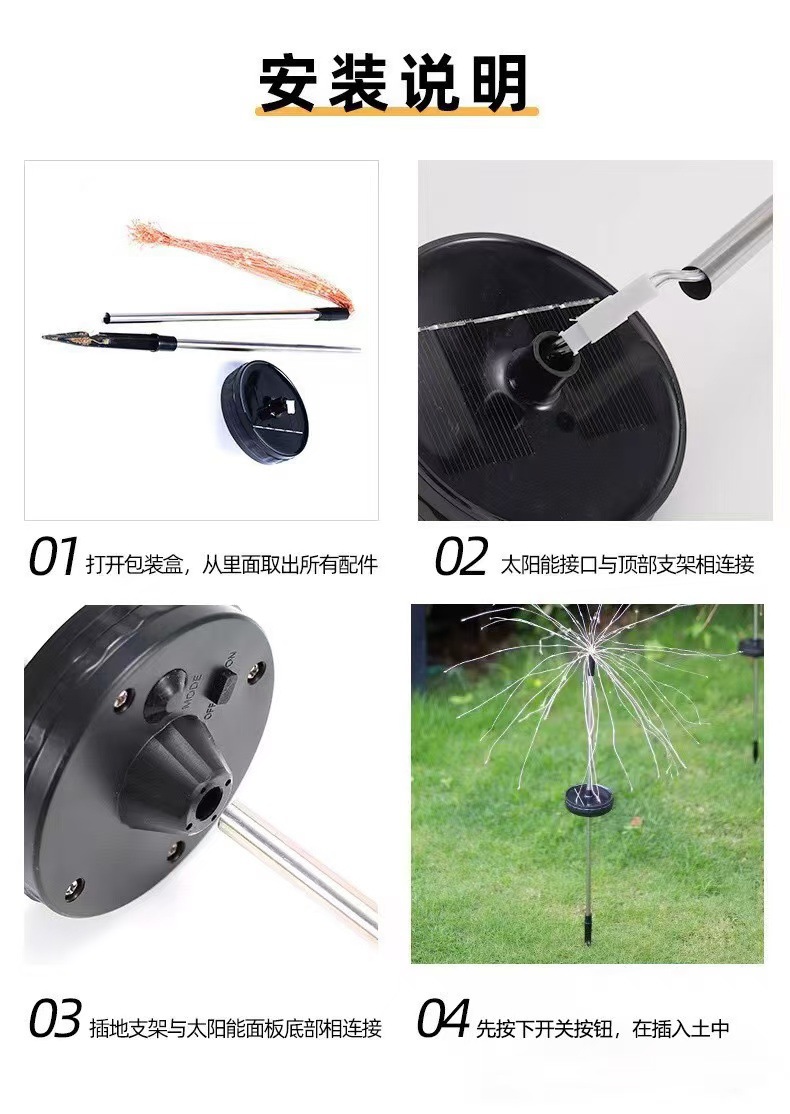 安装说明

01 打开包装盒，从里面取出所有配件

02 太阳能接口与顶部支架相连接

MODE
OFF
ON

03 插地支架与太阳能面板底部相连接

04 先按下开关按钮，在插入土中