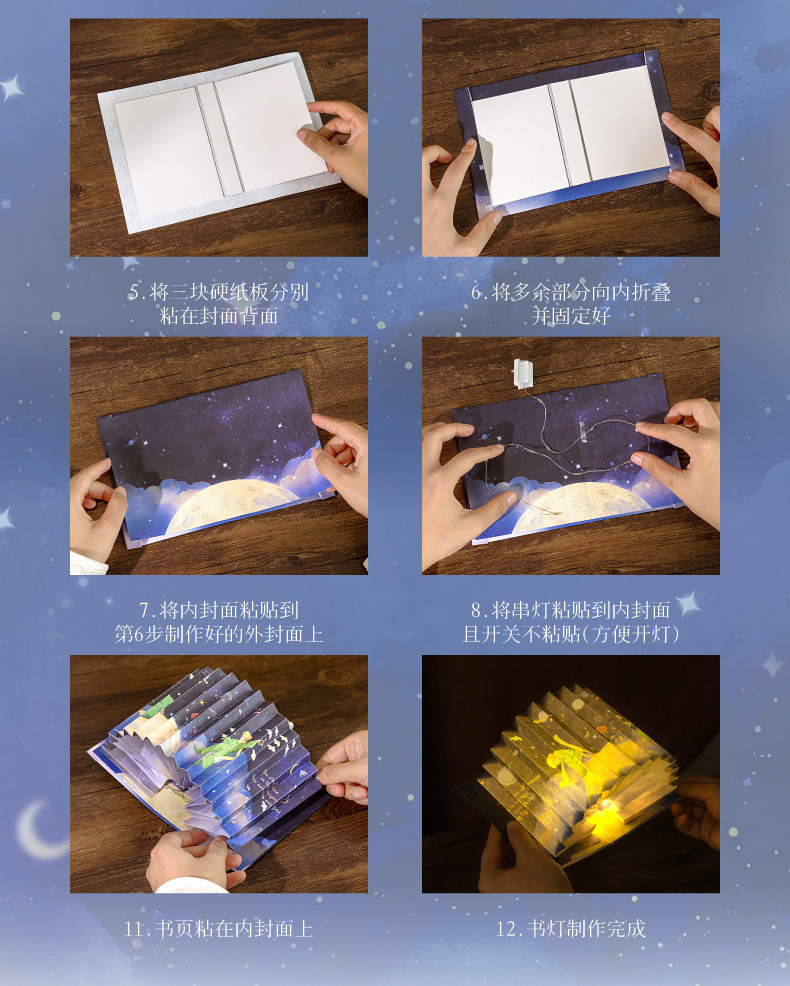 5.将三块硬纸板分别粘在封面背面

6.将多余部分向内折叠并固定好

7.将内封面粘贴到第6步制作好的外封面上

8.将串灯粘贴到内封面且开关不粘贴(方便开灯)

11.书页粘在内封面上

12.书灯制作完成