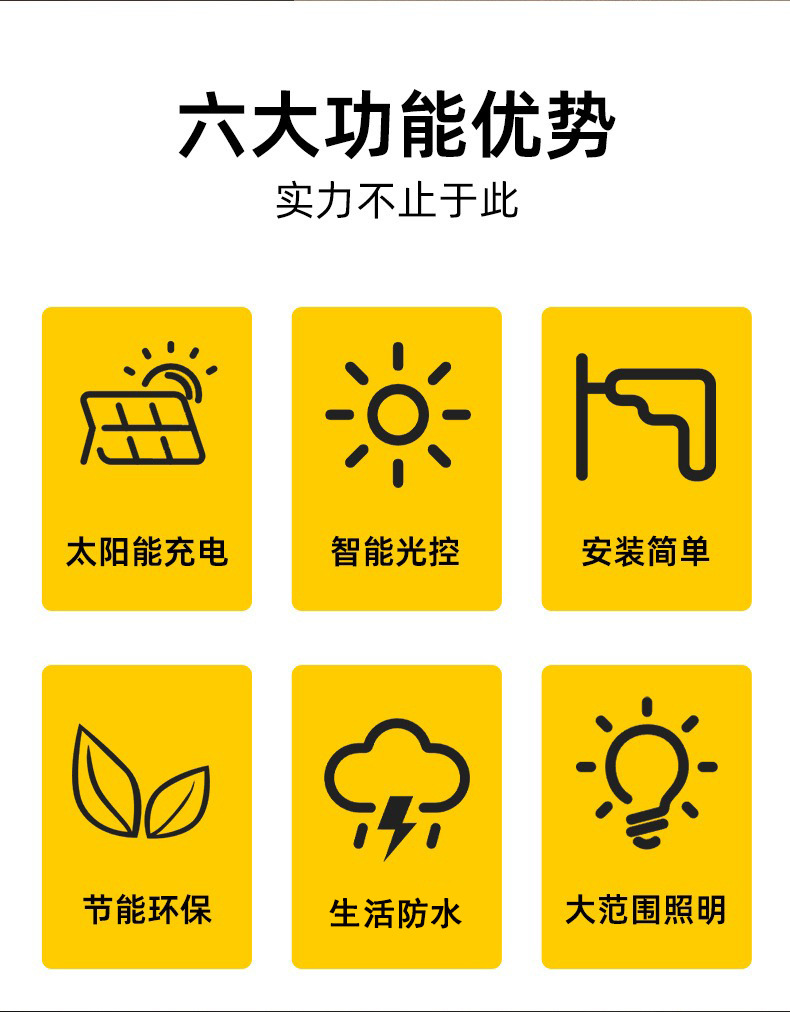 六大功能优势
实力不止于此

太阳能充电

智能光控

安装简单

节能环保

生活防水

大范围照明