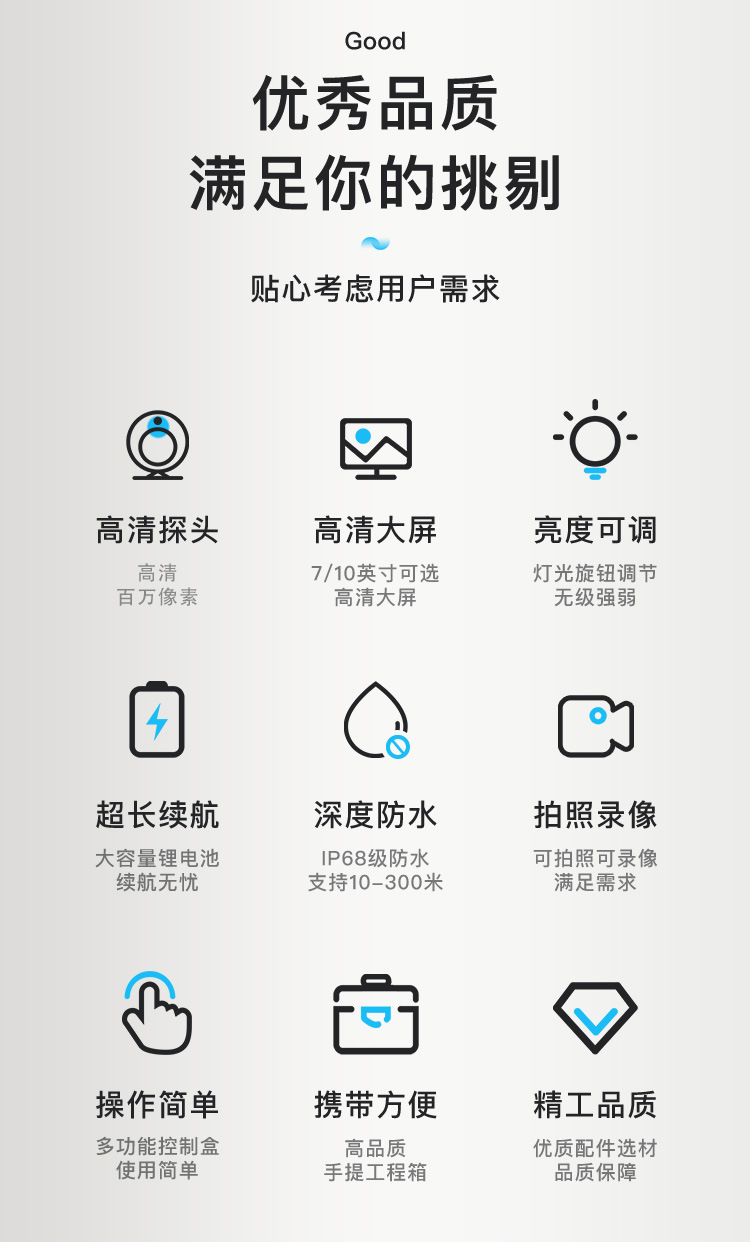 Good

优秀品质
满足你的挑剔

贴心考虑用户需求

高清探头
高清
百万像素

高清大屏
7/10英寸可选
高清大屏

亮度可调
灯光旋钮调节
无级强弱

超长续航
大容量锂电池
续航无忧

深度防水
IP68级防水
支持10-300米

拍照录像
可拍照可录像
满足需求

操作简单
多功能控制盒
使用简单

携带方便
高品质
手提工程箱

精工品质
优质配件选材
品质保障