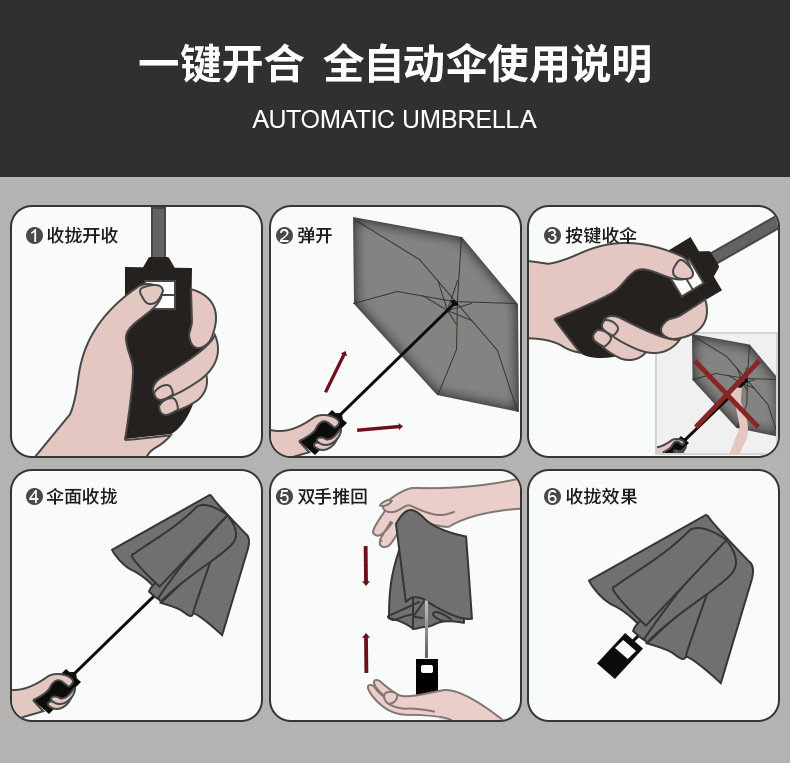 一键开合 全自动伞使用说明

AUTOMATIC UMBRELLA

❶ 收拢开收

❷ 弹开

❸ 按键收伞

❹ 伞面收拢

❺ 双手推回

❻ 收拢效果