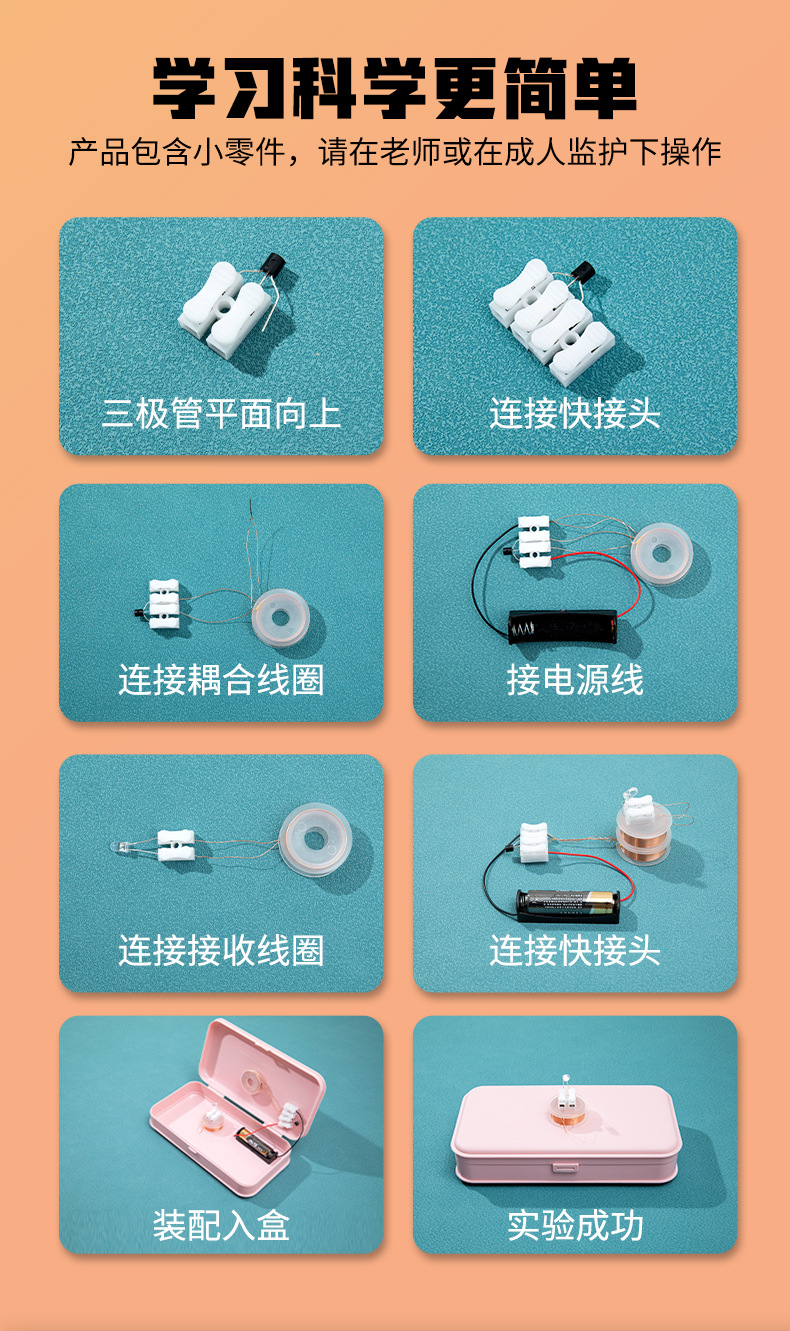 学习科学更简单

产品包含小零件，请在老师或在成人监护下操作

三极管平面向上

连接快接头

连接耦合线圈

接电源线

连接接收线圈

连接快接头

装配入盒

实验成功