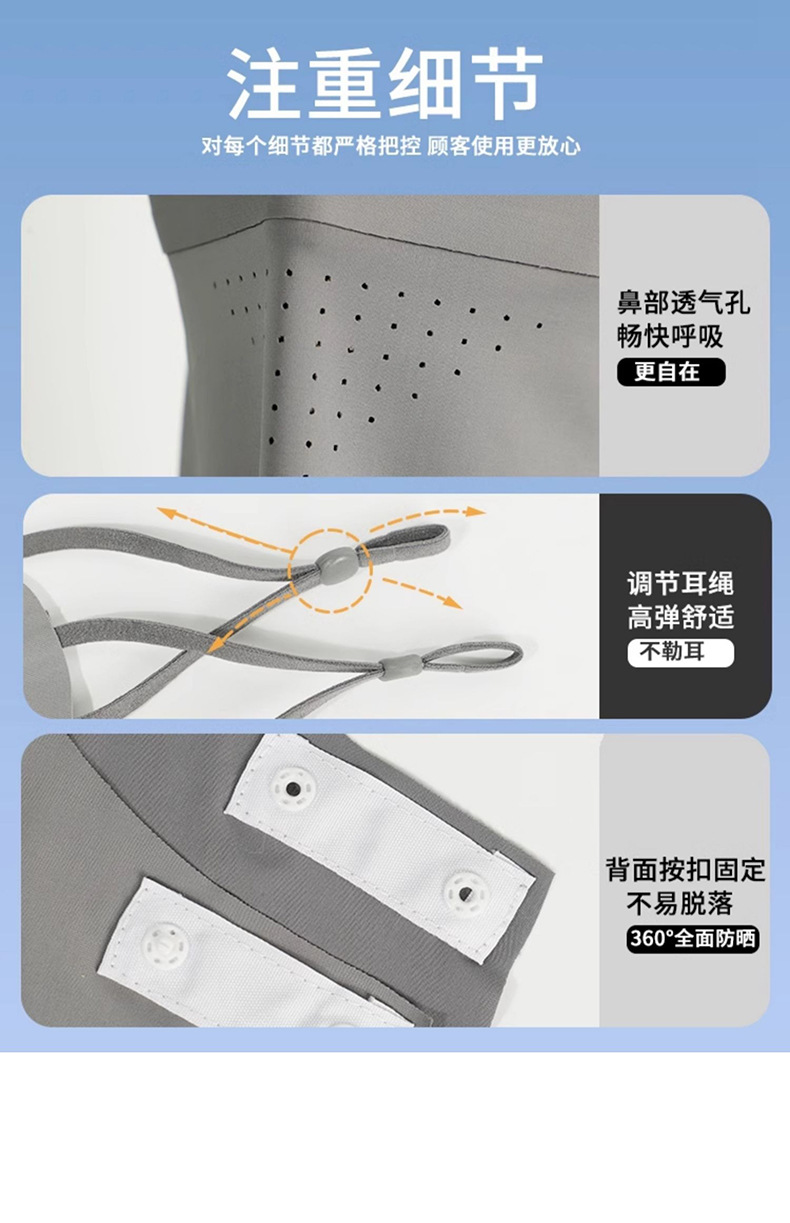 注重细节

对每个细节都严格把控 顾客使用更放心

鼻部透气孔
畅快呼吸
更自在

调节耳绳
高弹舒适
不勒耳

背面按扣固定
不易脱落
360°全面防晒