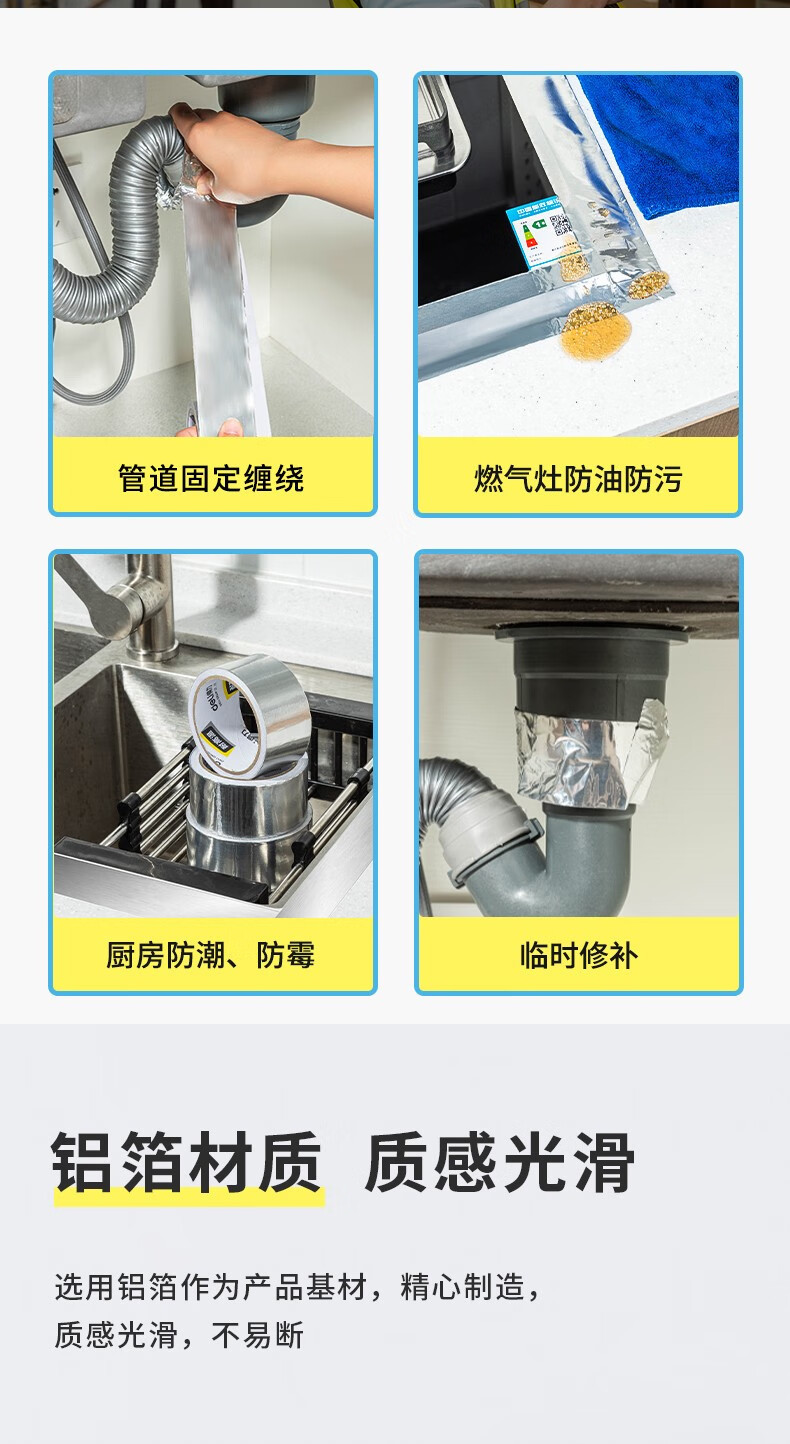 管道固定缠绕

燃气灶防油防污

厨房防潮、防霉

临时修补

铝箔材质 质感光滑

选用铝箔作为产品基材，精心制造，质感光滑，不易断