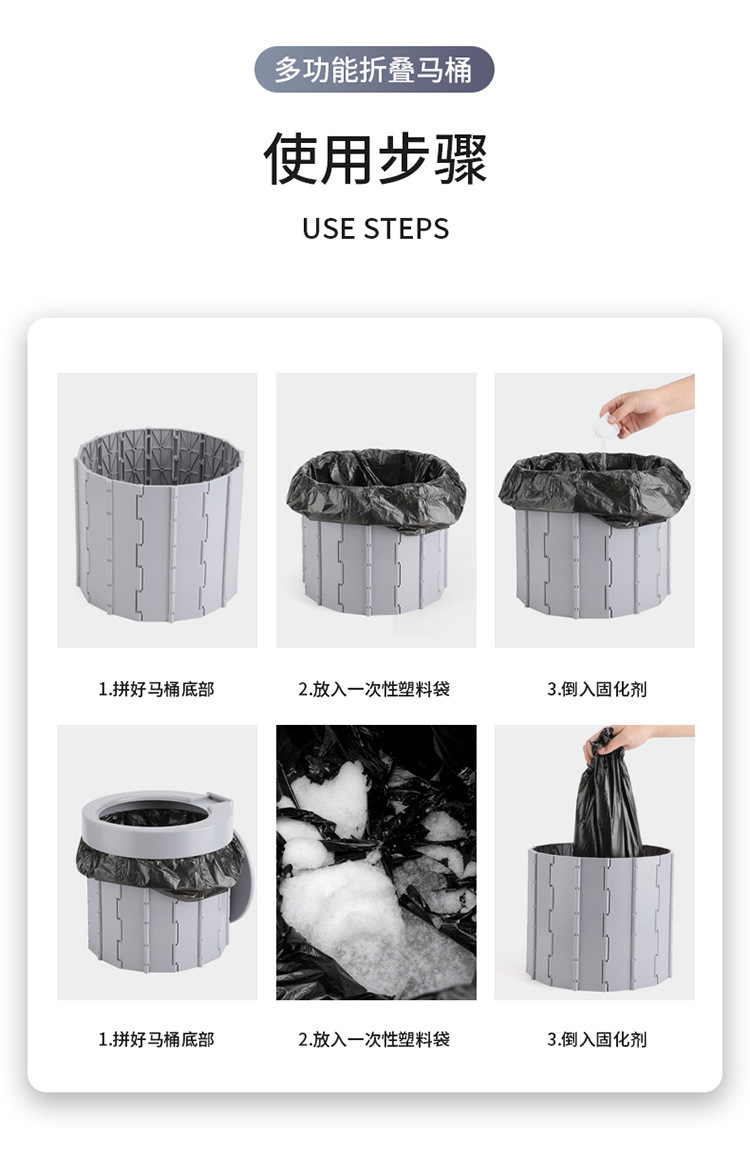 多功能折叠马桶

使用步骤

USE STEPS

1.拼好马桶底部

2.放入一次性塑料袋

3.倒入固化剂

1.拼好马桶底部

2.放入一次性塑料袋

3.倒入固化剂