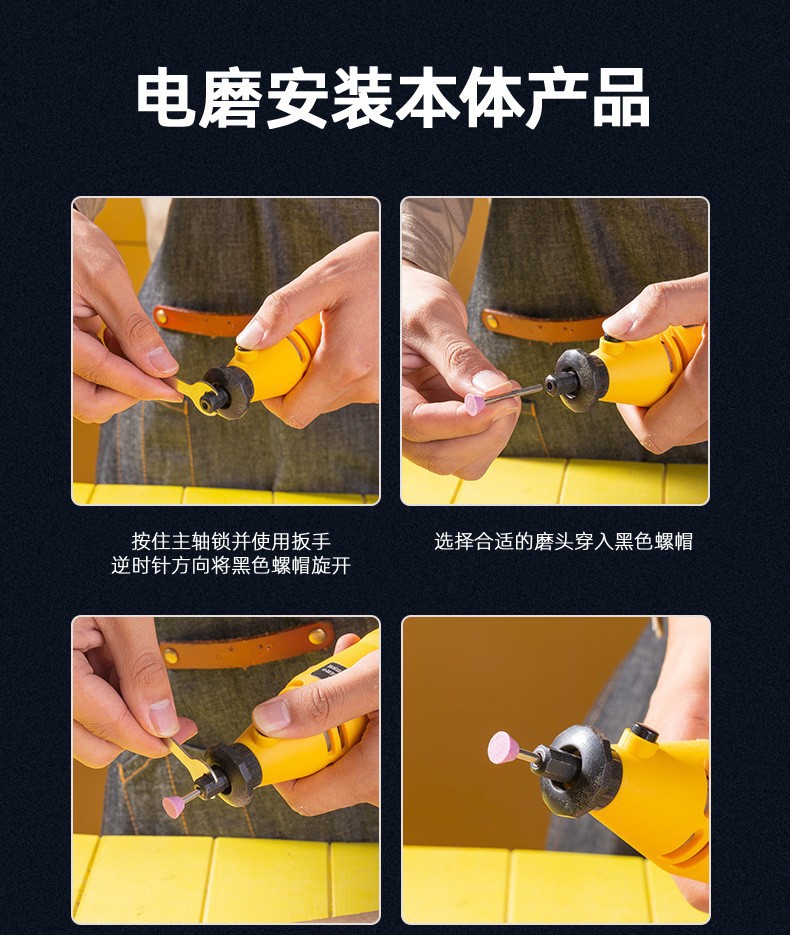 电磨安装本体产品

按住主轴锁并使用扳手
逆时针方向将黑色螺帽旋开

选择合适的磨头穿入黑色螺帽