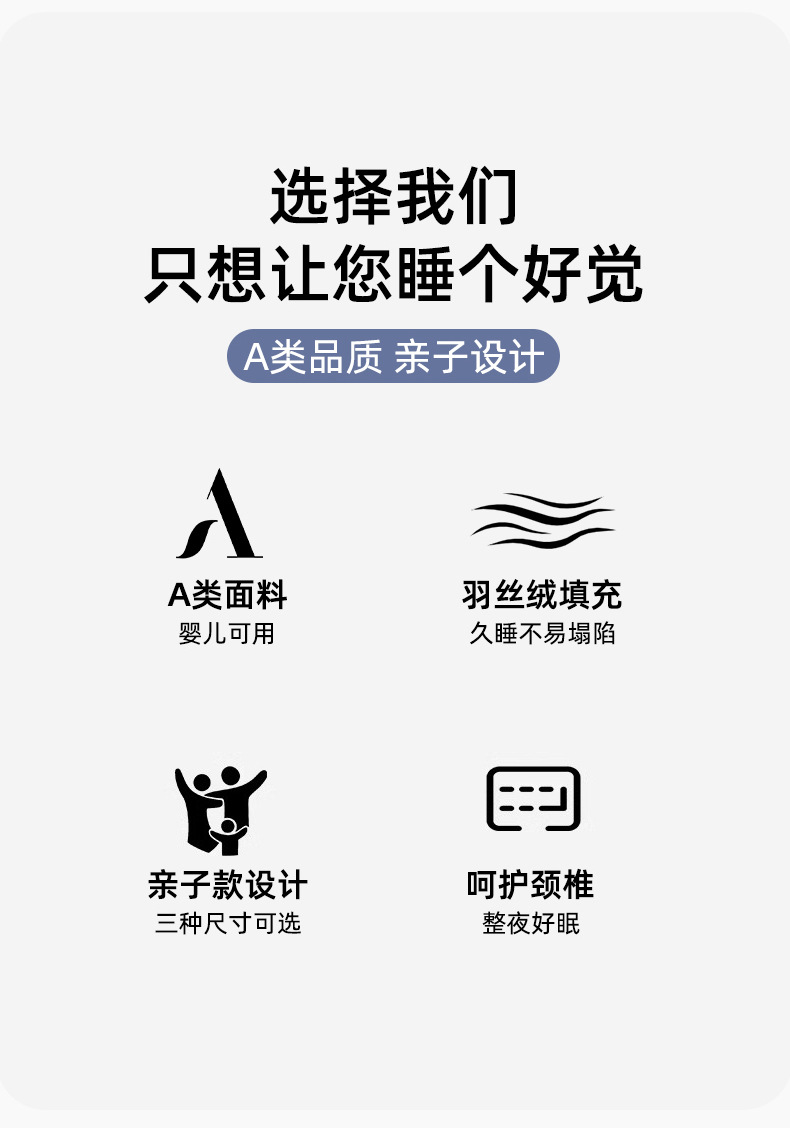 选择我们
只想让您睡个好觉

A类品质 亲子设计

A类面料
婴儿可用

羽丝绒填充
久睡不易塌陷

亲子款设计
三种尺寸可选

呵护颈椎
整夜好眠