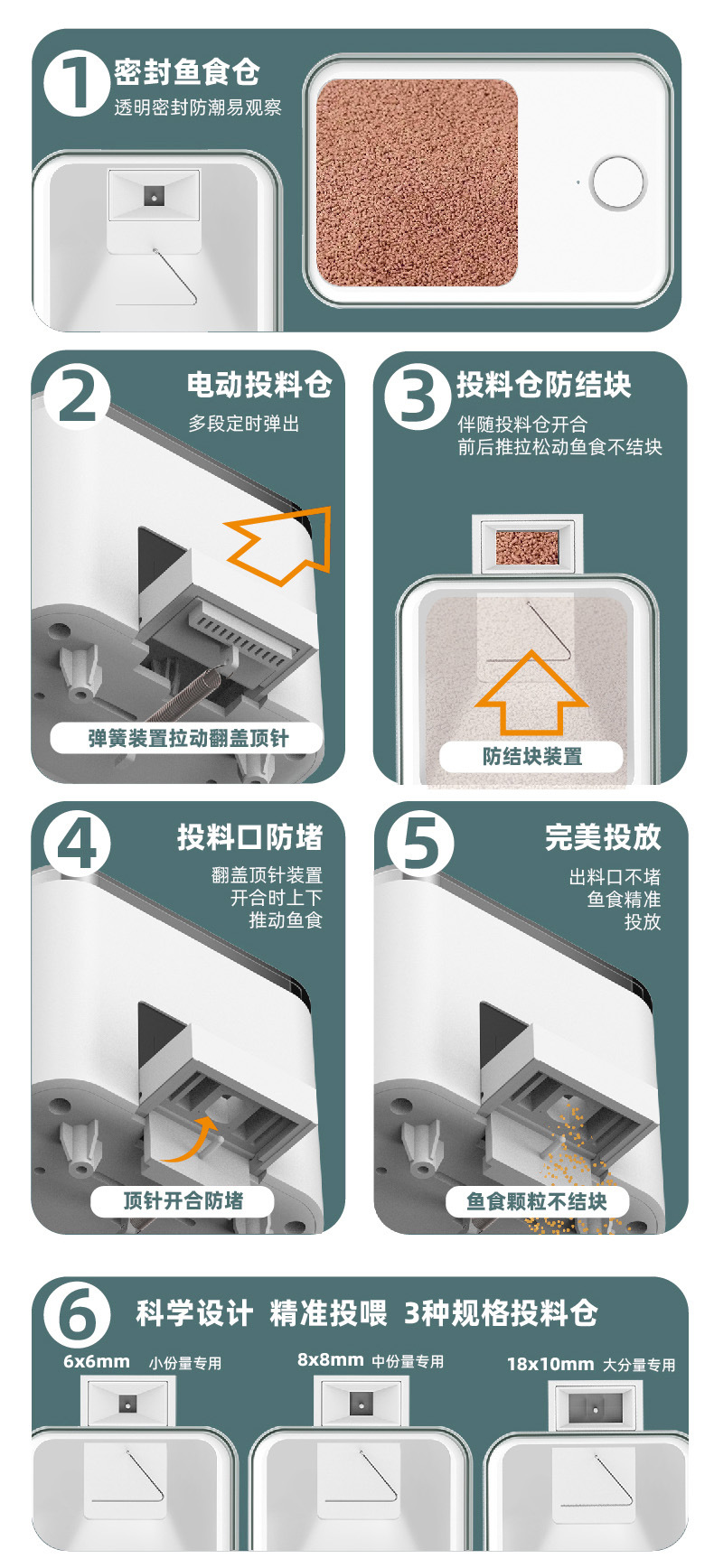 1 密封鱼食仓
透明密封防潮易观察

2 电动投料仓
多段定时弹出

弹簧装置拉动翻盖顶针

3 投料仓防结块
伴随投料仓开合
前后推拉松动鱼食不结块

防结块装置

4 投料口防堵
翻盖顶针装置
开合时上下
推动鱼食

顶针开合防堵

5 完美投放
出料口不堵
鱼食精准
投放

鱼食颗粒不结块

6 科学设计 精准投喂 3种规格投料仓
6x6mm 小份量专用
8x8mm 中份量专用
18x10mm 大分量专用