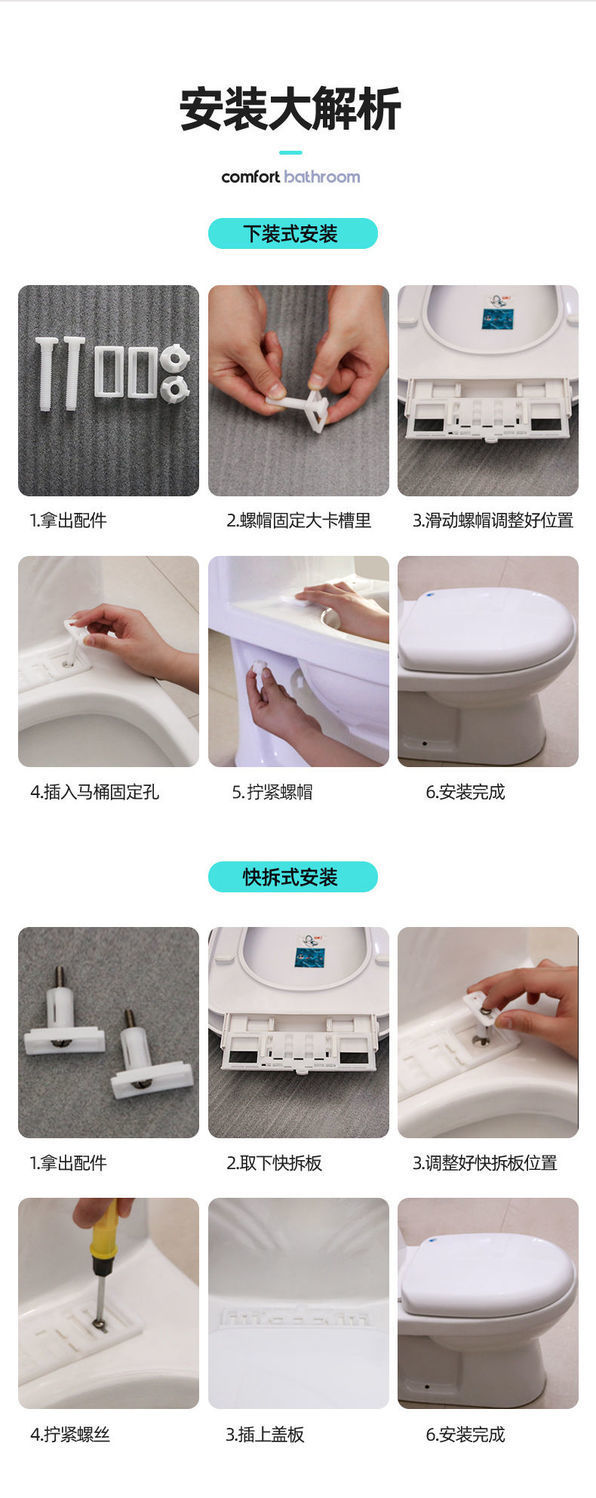 安装大解析

comfort bathroom

下装式安装

1.拿出配件

2.螺帽固定大卡槽里

3.滑动螺帽调整好位置

4.插入马桶固定孔

5.拧紧螺帽

6.安装完成

快拆式安装

1.拿出配件

2.取下快拆板

3.调整好快拆板位置

4.拧紧螺丝

3.插上盖板

6.安装完成