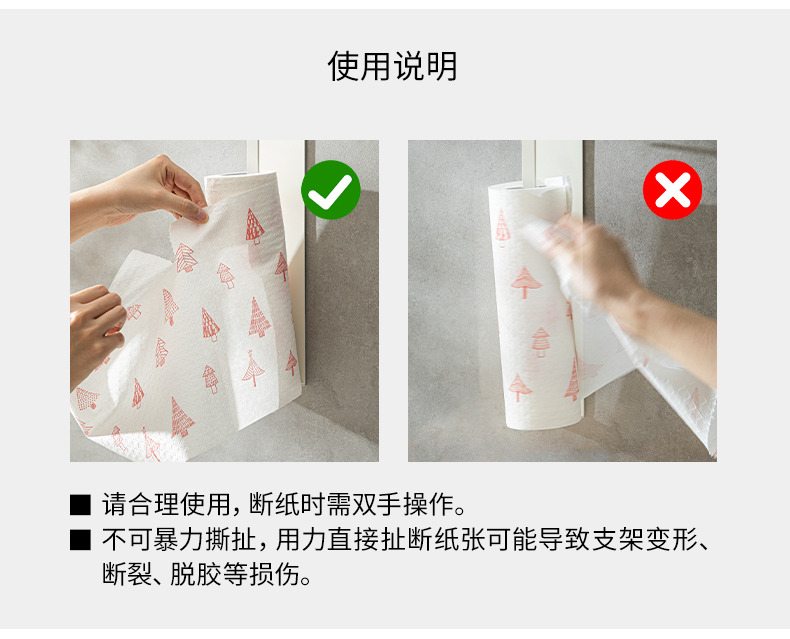 使用说明

■ 请合理使用，断纸时需双手操作。

■ 不可暴力撕扯，用力直接扯断纸张可能导致支架变形、断裂、脱胶等损伤。