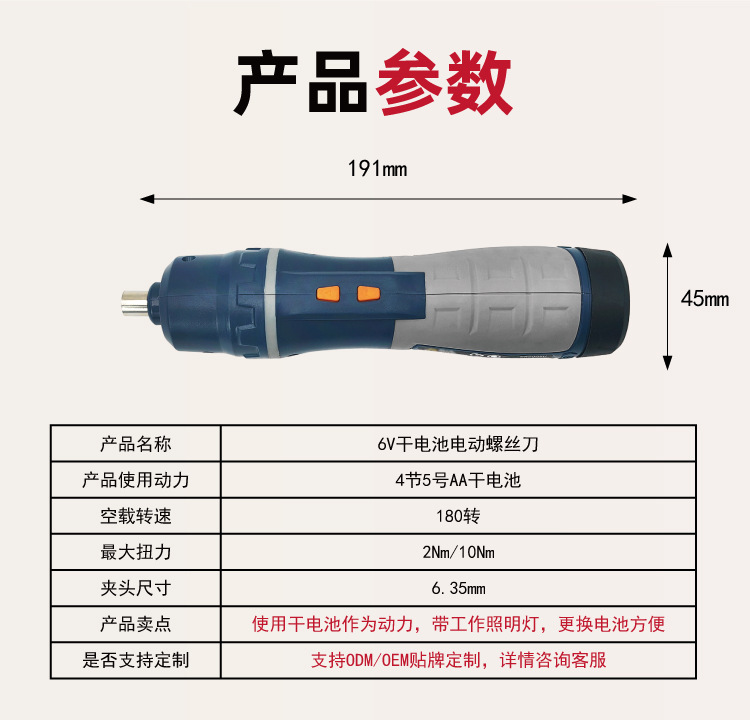 产品参数

191mm

45mm

| 产品名称 | 6V干电池电动螺丝刀 |
|---|---|
| 产品使用动力 | 4节5号AA干电池 |
| 空载转速 | 180转 |
| 最大扭力 | 2Nm/10Nm |
| 夹头尺寸 | 6.35mm |
| 产品卖点 | 使用干电池作为动力，带工作照明灯，更换电池方便 |
| 是否支持定制 | 支持ODM/OEM贴牌定制，详情咨询客服 |