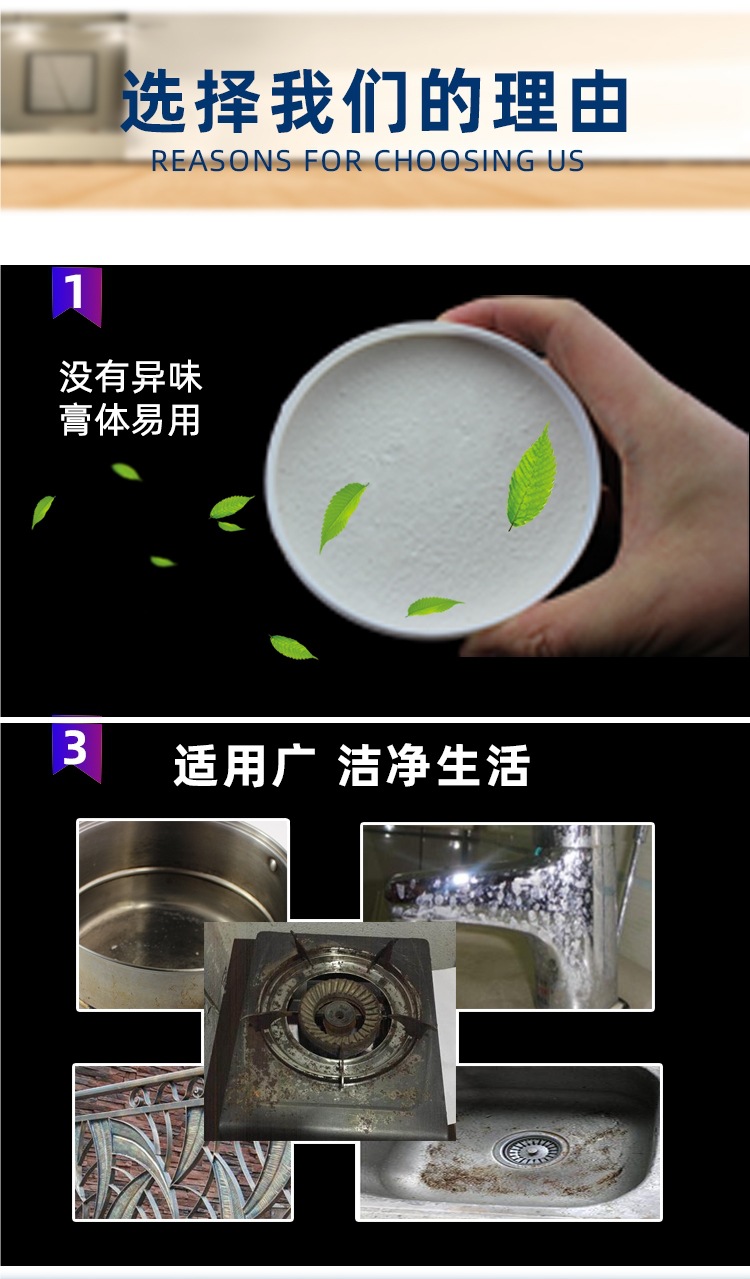 选择我们的理由
REASONS FOR CHOOSING US

1
没有异味
膏体易用

3
适用广 洁净生活