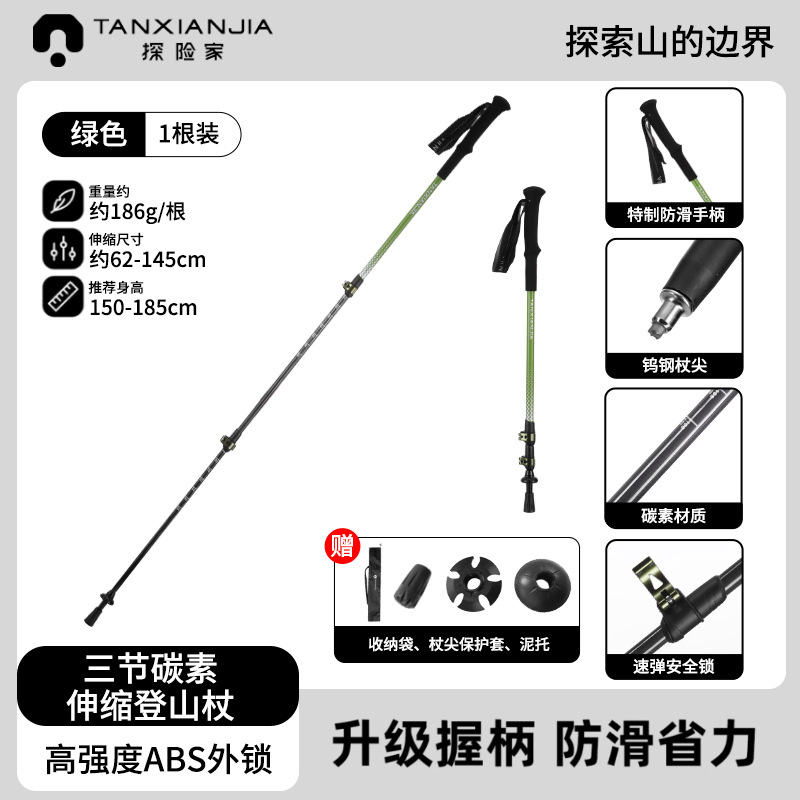 TANXIANJIA
探险家

探索山的边界

绿色
1根装

重量约
约186g/根

伸缩尺寸
约62-145cm

推荐身高
150-185cm

特制防滑手柄

钨钢杖尖

碳素材质

速弹安全锁

赠

收纳袋、杖尖保护套、泥托

三节碳素
伸缩登山杖

高强度ABS外锁

升级握柄 防滑省力