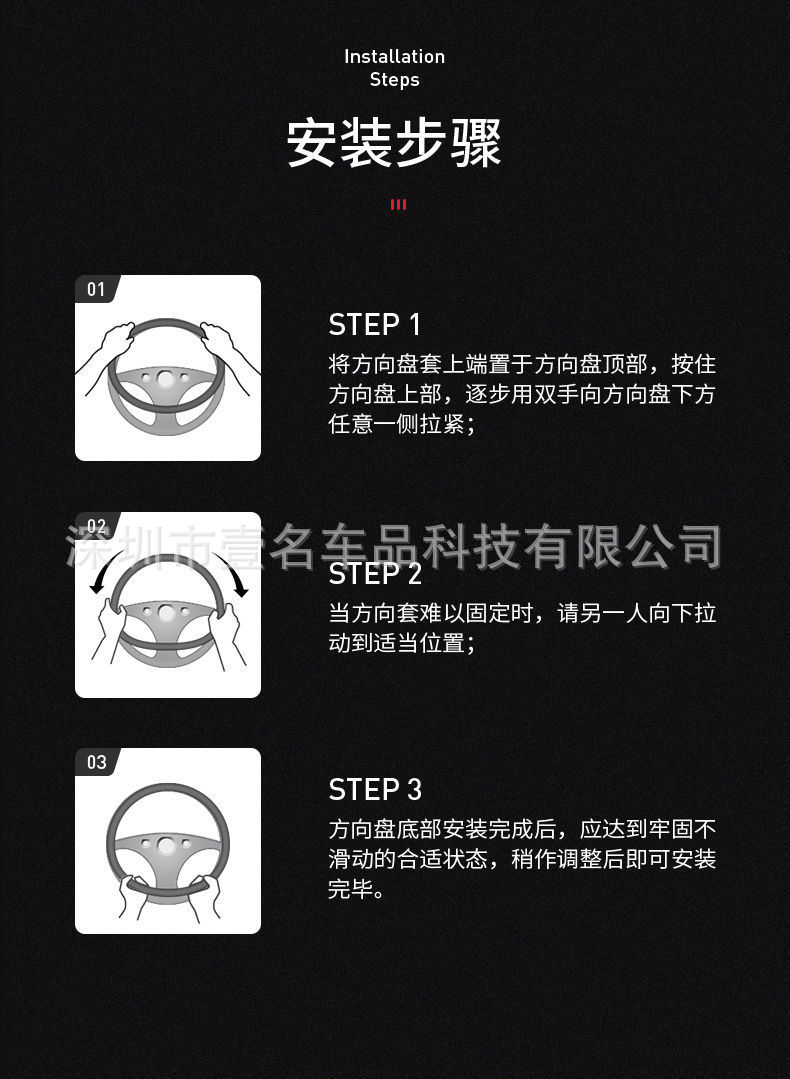 Installation
Steps

安装步骤

01

STEP 1
将方向盘套上端置于方向盘顶部，按住方向盘上部，逐步用双手向方向盘下方任意一侧拉紧；

02

深圳市壹名车品科技有限公司

STEP 2
当方向套难以固定时，请另一人向下拉动到适当位置；

03

STEP 3
方向盘底部安装完成后，应达到牢固不滑动的合适状态，稍作调整后即可安装完毕。