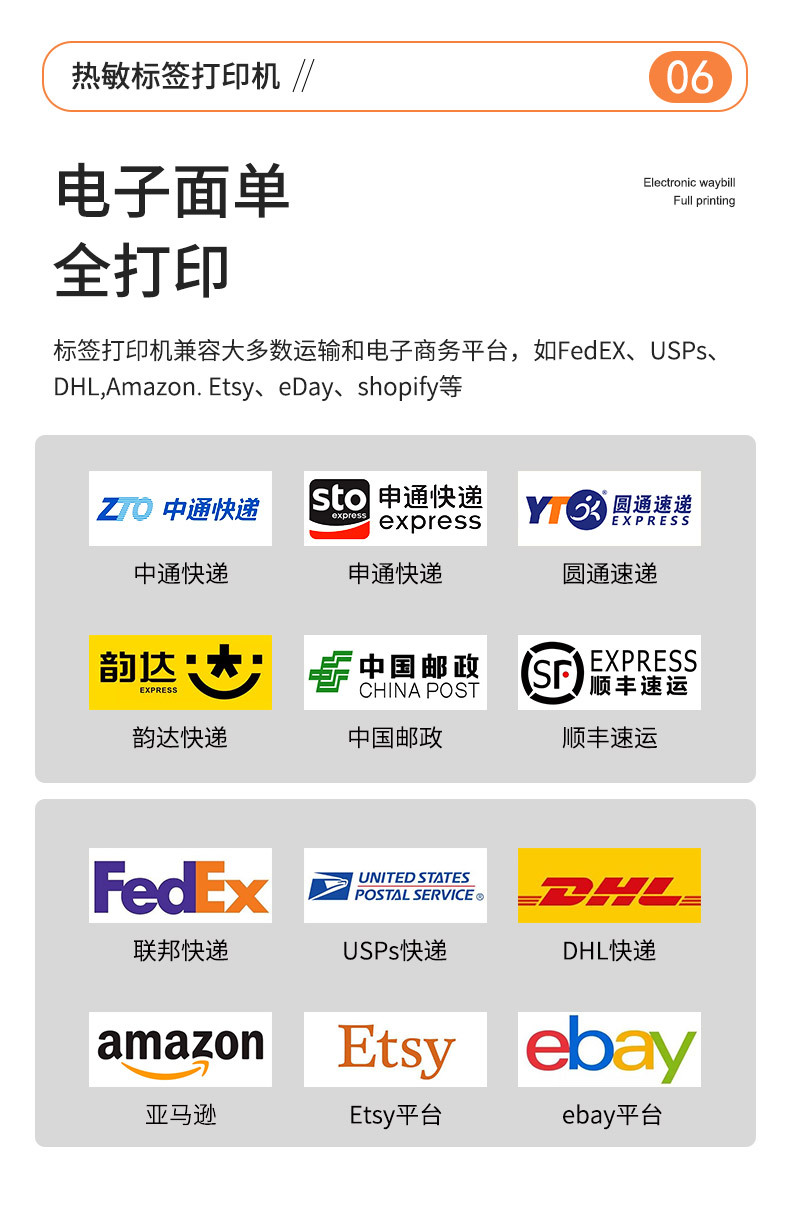 热敏标签打印机 //

06

电子面单
全打印

Electronic waybill
Full printing

标签打印机兼容大多数运输和电子商务平台，如FedEX、USPs、DHL,Amazon. Etsy、eDay、shopify等

ZTO 中通快递

中通快递

sto express 申通快递 express

申通快递

YTO 圆通速递 EXPRESS

圆通速递

韵达 EXPRESS

韵达快递

中国邮政 CHINA POST

中国邮政

SF EXPRESS 顺丰速运

顺丰速运

FedEx

联邦快递

UNITED STATES POSTAL SERVICE®

USPs快递

DHL

DHL快递

amazon

亚马逊

Etsy

Etsy平台

ebay

ebay平台