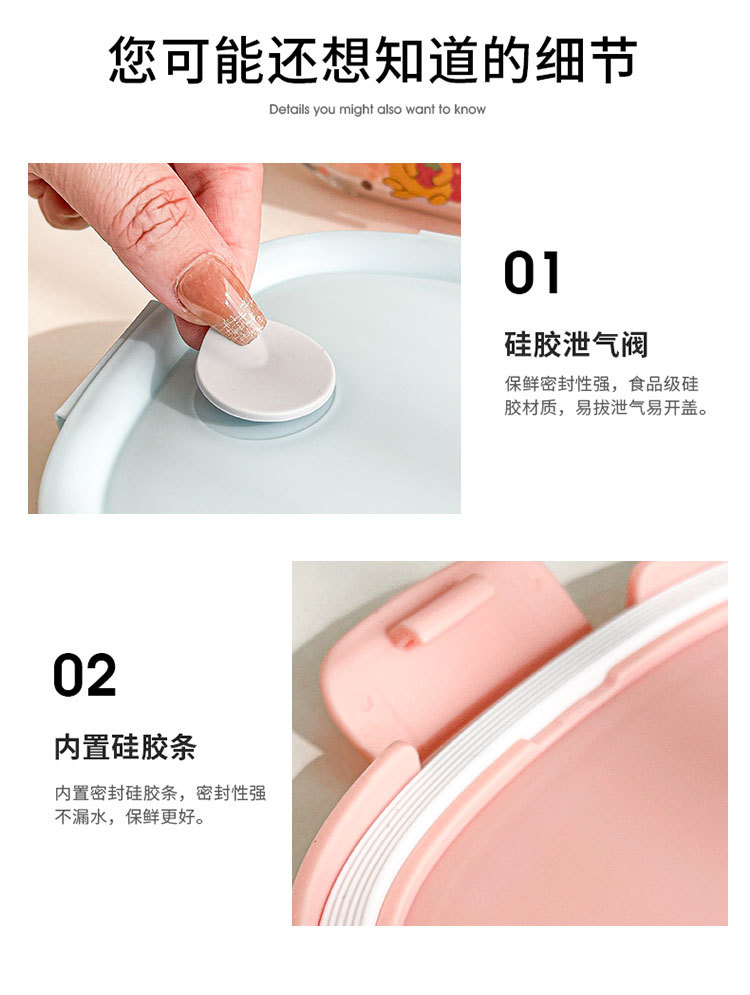 您可能还想知道的细节

Details you might also want to know

01

硅胶泄气阀

保鲜密封性强，食品级硅胶材质，易拔泄气易开盖。

02

内置硅胶条

内置密封硅胶条，密封性强不漏水，保鲜更好。