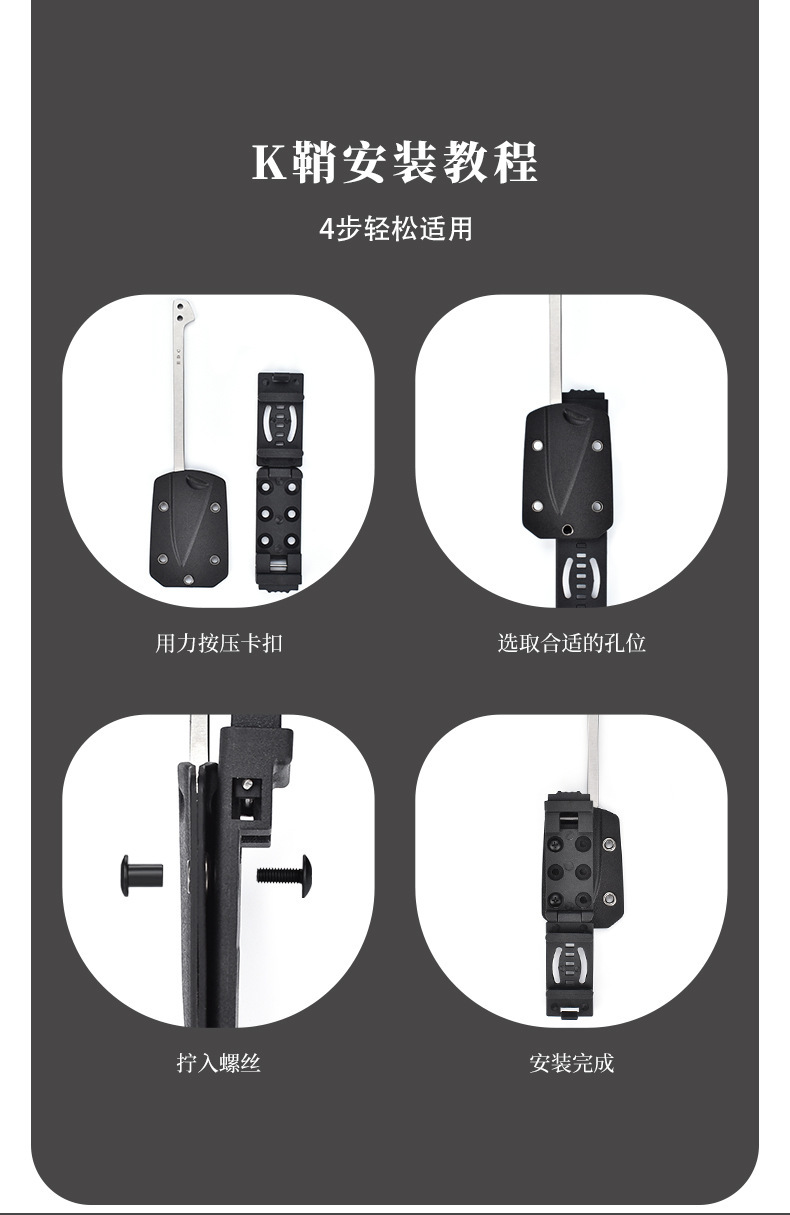 K鞘安装教程

4步轻松适用

用力按压卡扣

选取合适的孔位

拧入螺丝

安装完成