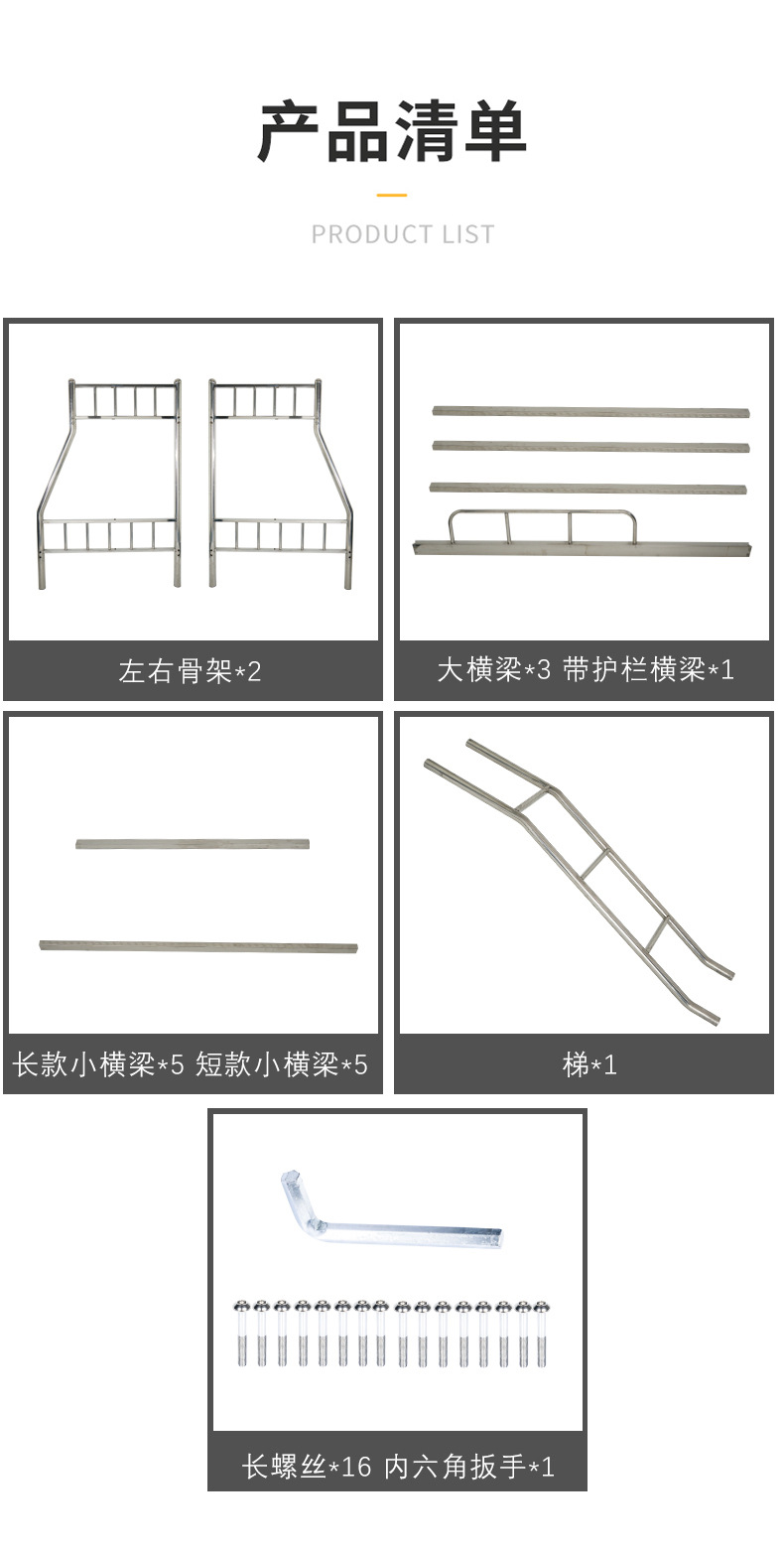 产品清单

PRODUCT LIST

左右骨架*2

大横梁*3 带护栏横梁*1

长款小横梁*5 短款小横梁*5

梯*1

长螺丝*16 内六角扳手*1