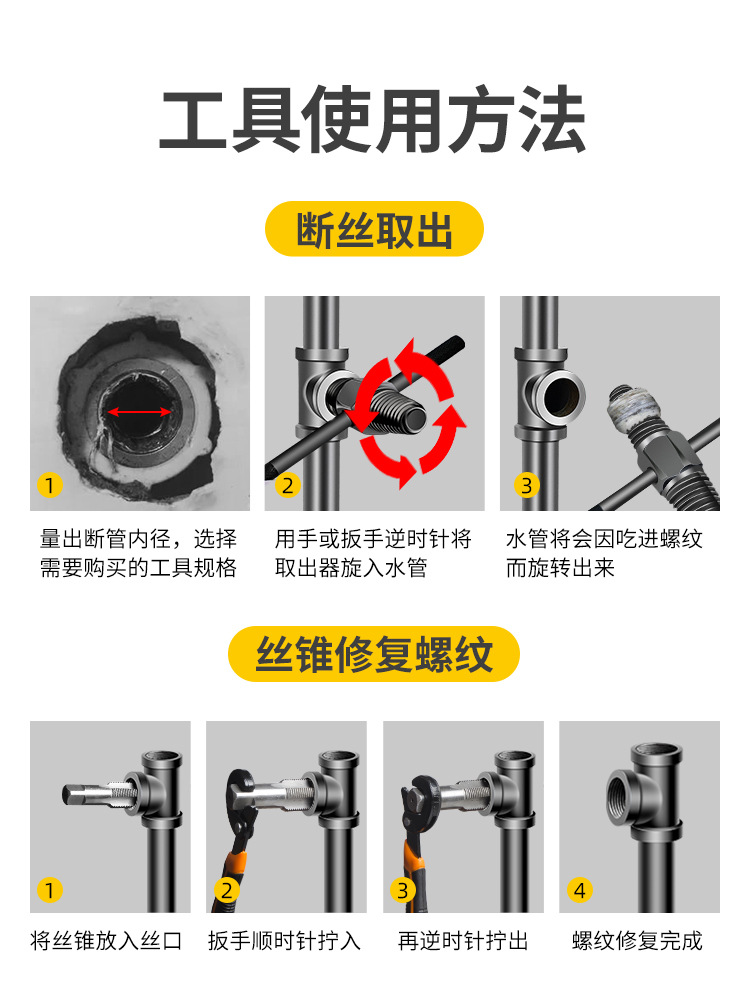 工具使用方法

断丝取出

1

量出断管内径，选择需要购买的工具规格

2

用手或扳手逆时针将取出器旋入水管

3

水管将会因吃进螺纹而旋转出来

丝锥修复螺纹

1

将丝锥放入丝口

2

扳手顺时针拧入

3

再逆时针拧出

4

螺纹修复完成