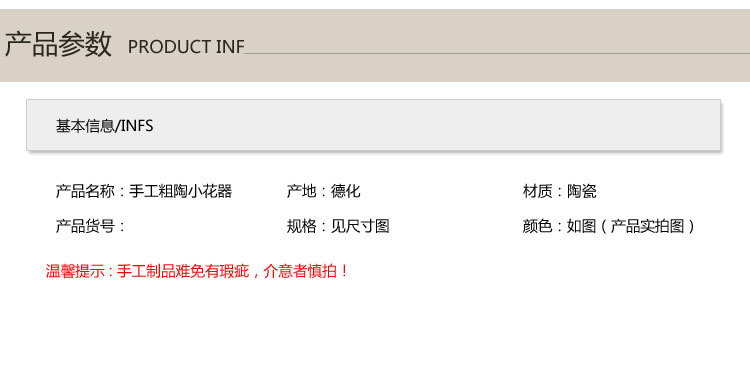 产品参数 PRODUCT INF

基本信息/INFS

产品名称：手工粗陶小花器 产地：德化 材质：陶瓷

产品货号： 规格：见尺寸图 颜色：如图（产品实拍图）

温馨提示：手工制品难免有瑕疵，介意者慎拍！