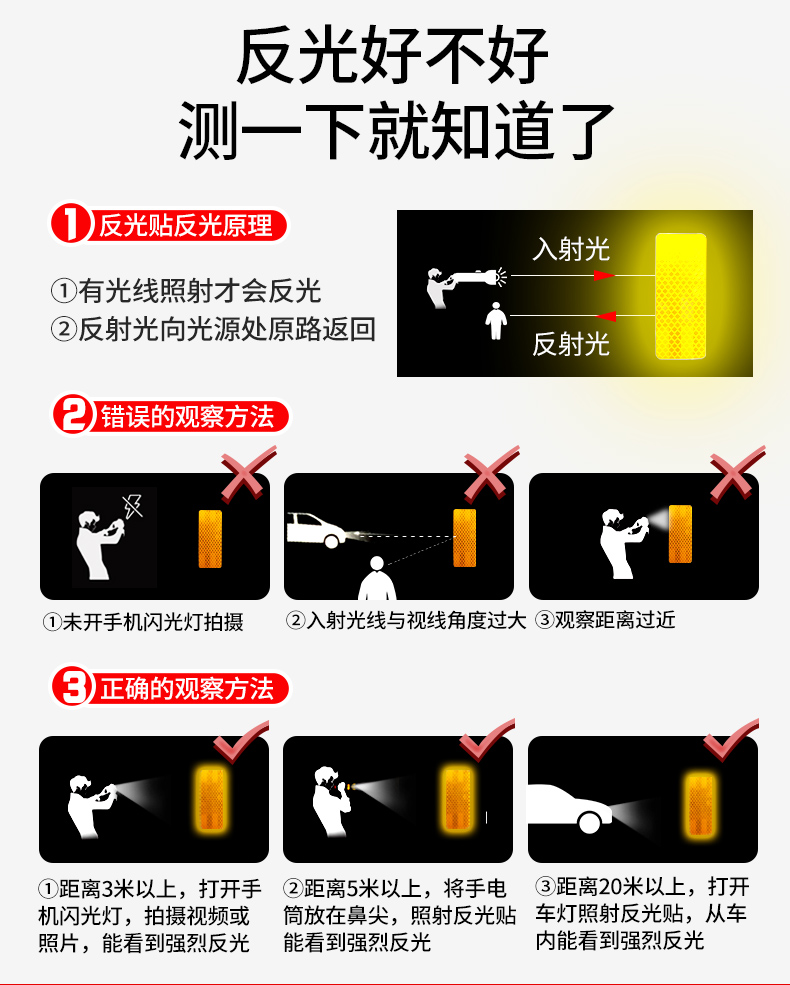 反光好不好
测一下就知道了

1 反光贴反光原理

①有光线照射才会反光
②反射光向光源处原路返回

入射光
反射光

2 错误的观察方法

①未开手机闪光灯拍摄
②入射光线与视线角度过大
③观察距离过近

3 正确的观察方法

①距离3米以上，打开手机闪光灯，拍摄视频或照片，能看到强烈反光
②距离5米以上，将手电筒放在鼻尖，照射反光贴能看到强烈反光
③距离20米以上，打开车灯照射反光贴，从车内能看到强烈反光