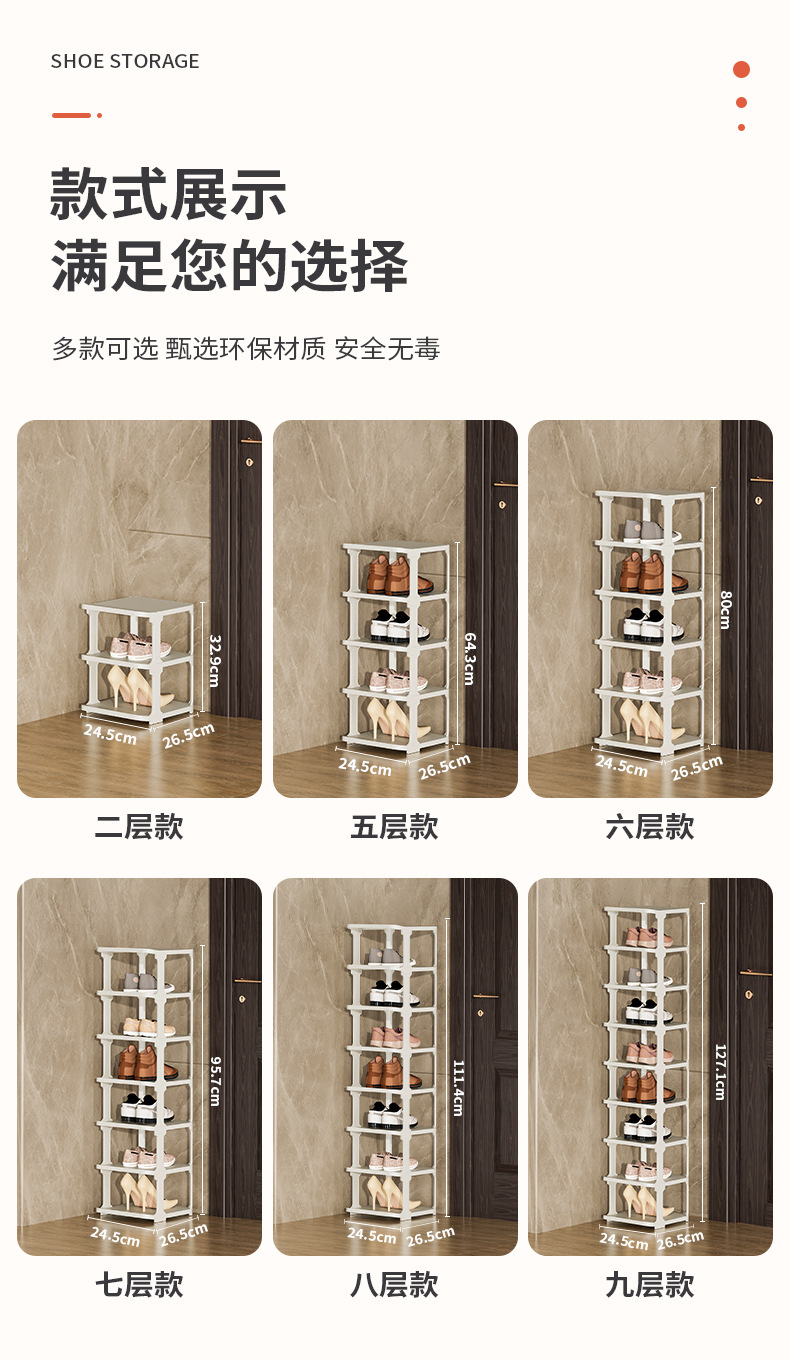 SHOE STORAGE

款式展示
满足您的选择

多款可选 甄选环保材质 安全无毒

32.9cm
24.5cm
26.5cm
二层款

64.3cm
24.5cm
26.5cm
五层款

80cm
24.5cm
26.5cm
六层款

95.7cm
24.5cm
26.5cm
七层款

111.4cm
24.5cm
26.5cm
八层款

127.1cm
24.5cm
26.5cm
九层款