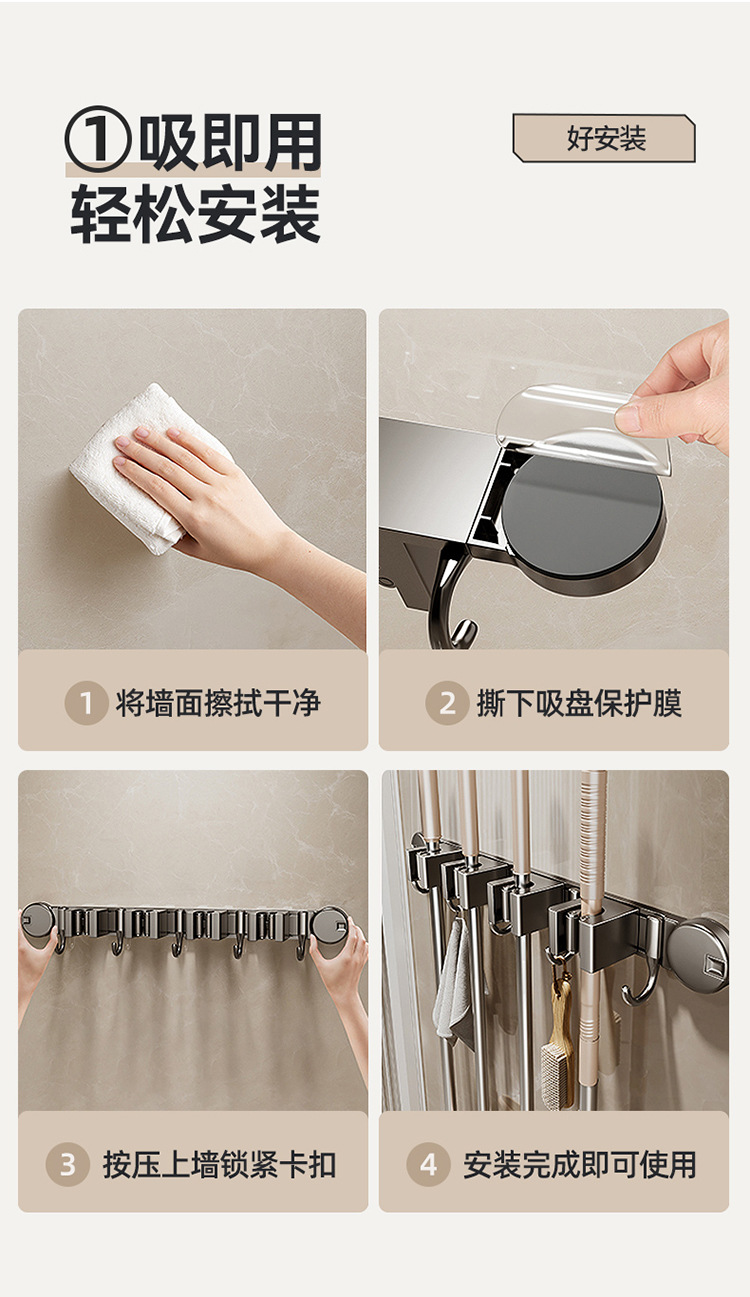 ①吸即用
轻松安装

好安装

1 将墙面擦拭干净

2 撕下吸盘保护膜

3 按压上墙锁紧卡扣

4 安装完成即可使用