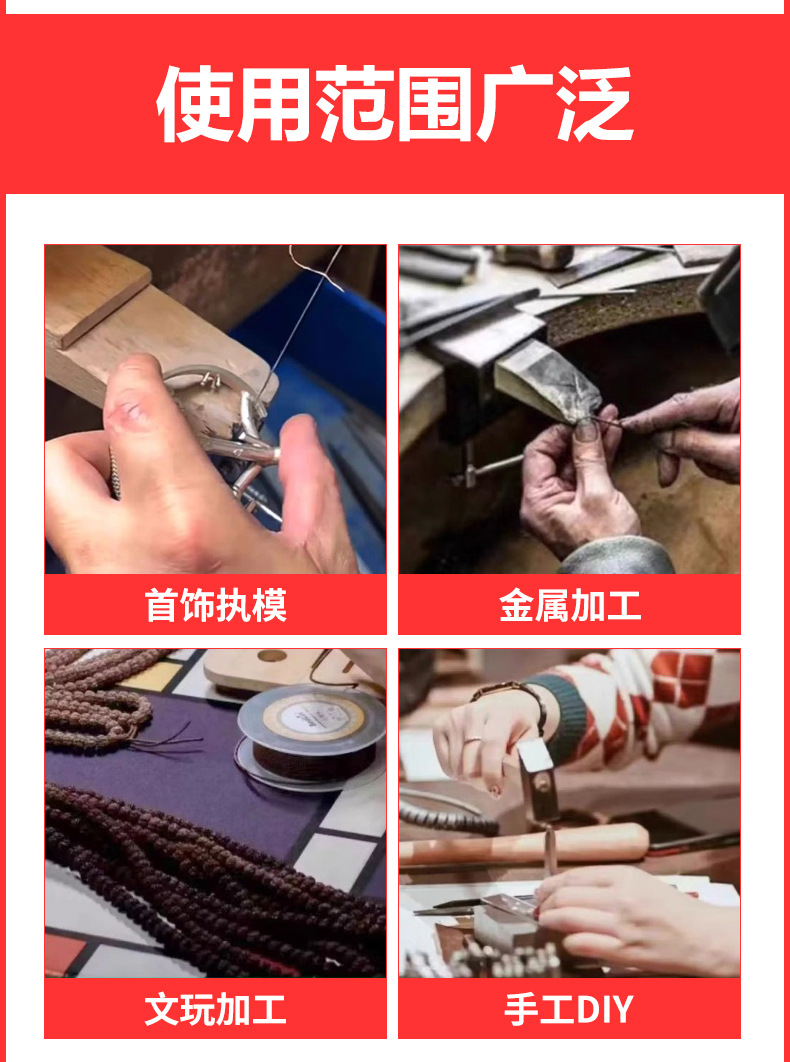 使用范围广泛

首饰执模

金属加工

文玩加工

手工DIY