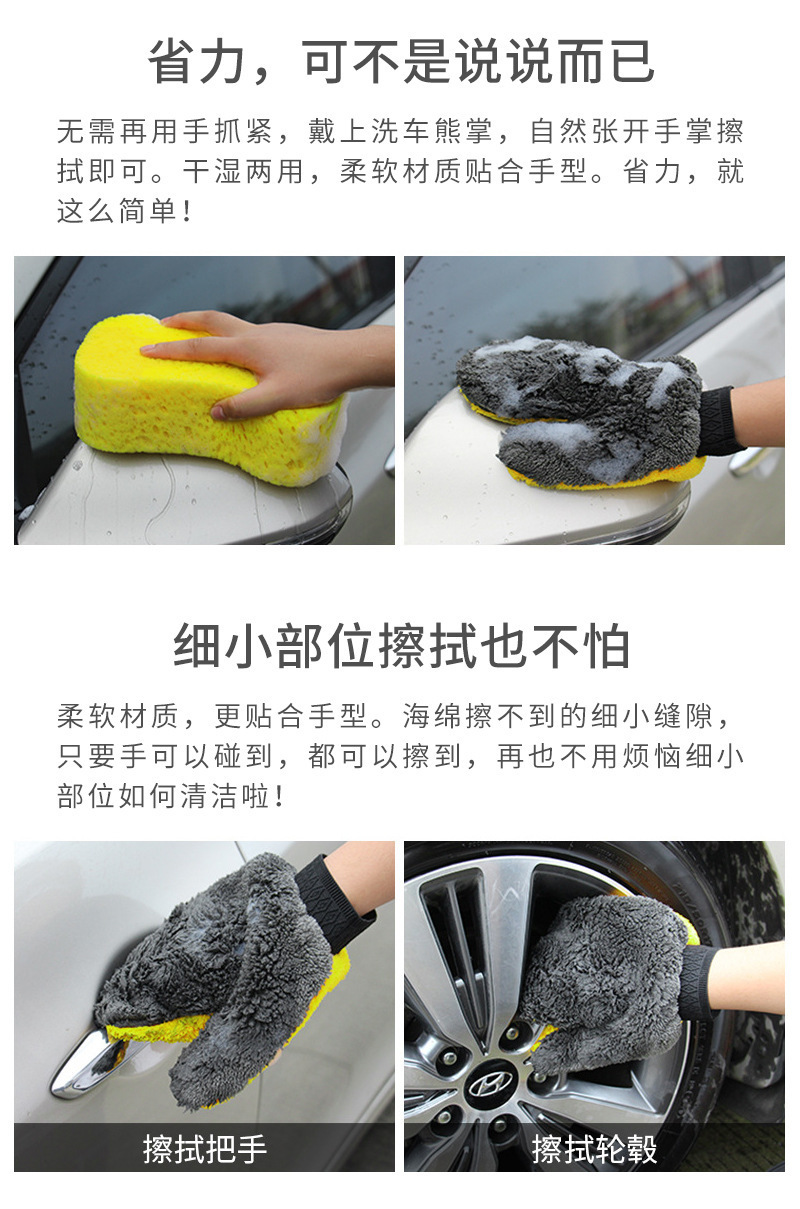 省力，可不是说说而已

无需再用手抓紧，戴上洗车熊掌，自然张开手掌擦拭即可。干湿两用，柔软材质贴合手型。省力，就这么简单！

细小部位擦拭也不怕

柔软材质，更贴合手型。海绵擦不到的细小缝隙，只要手可以碰到，都可以擦到，再也不用烦恼细小部位如何清洁啦！

擦拭把手

擦拭轮毂