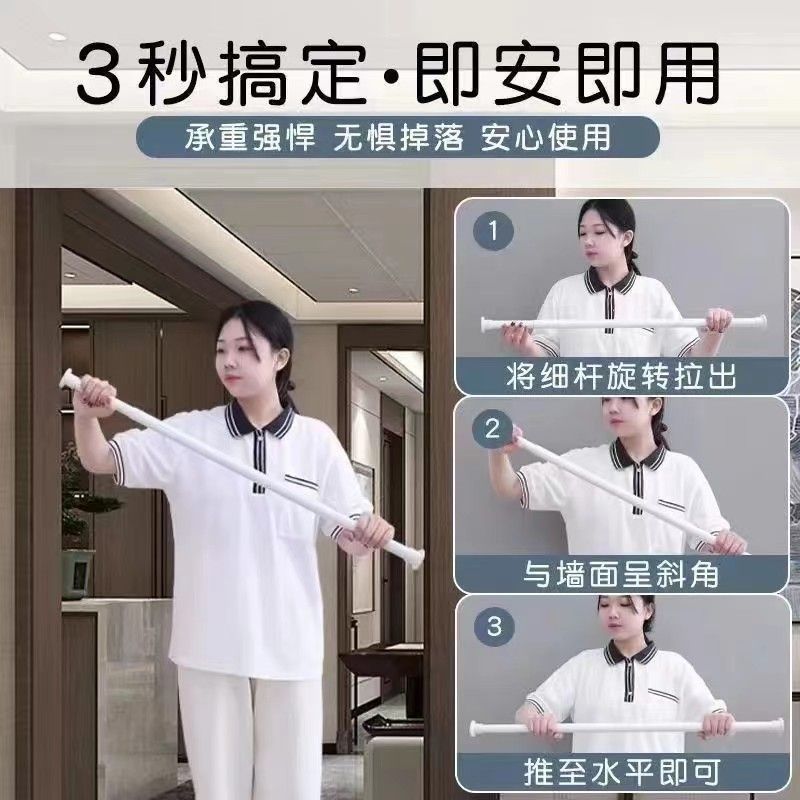 3秒搞定·即安即用

承重强悍 无惧掉落 安心使用

1
将细杆旋转拉出

2
与墙面呈斜角

3
推至水平即可