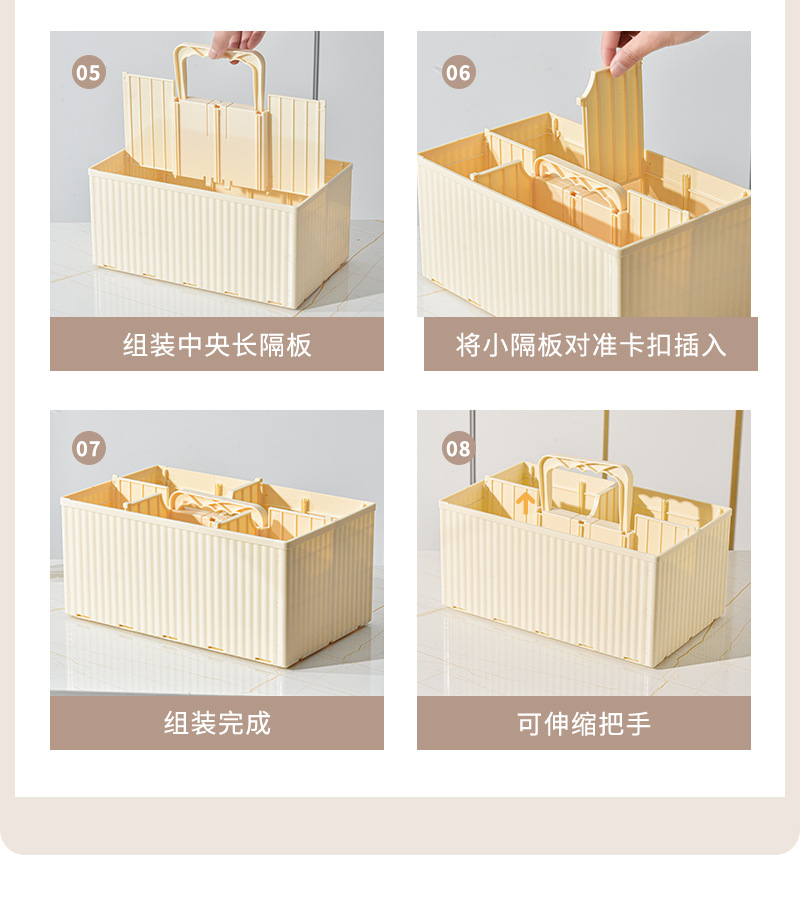 05

组装中央长隔板

06

将小隔板对准卡扣插入

07

组装完成

08

可伸缩把手