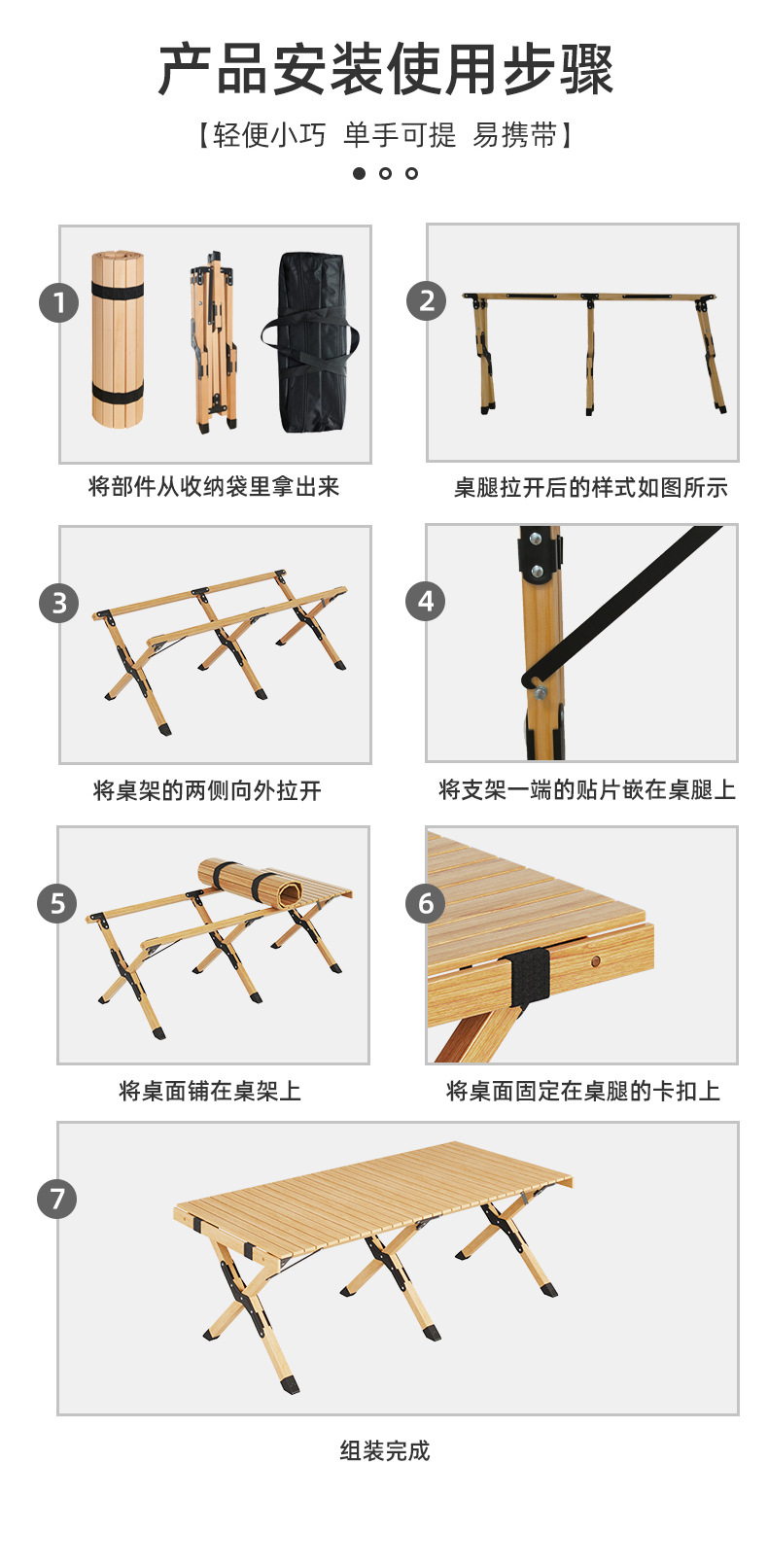 产品安装使用步骤

【轻便小巧 单手可提 易携带】

1

将部件从收纳袋里拿出来

2

桌腿拉开后的样式如图所示

3

将桌架的两侧向外拉开

4

将支架一端的贴片嵌在桌腿上

5

将桌面铺在桌架上

6

将桌面固定在桌腿的卡扣上

7

组装完成