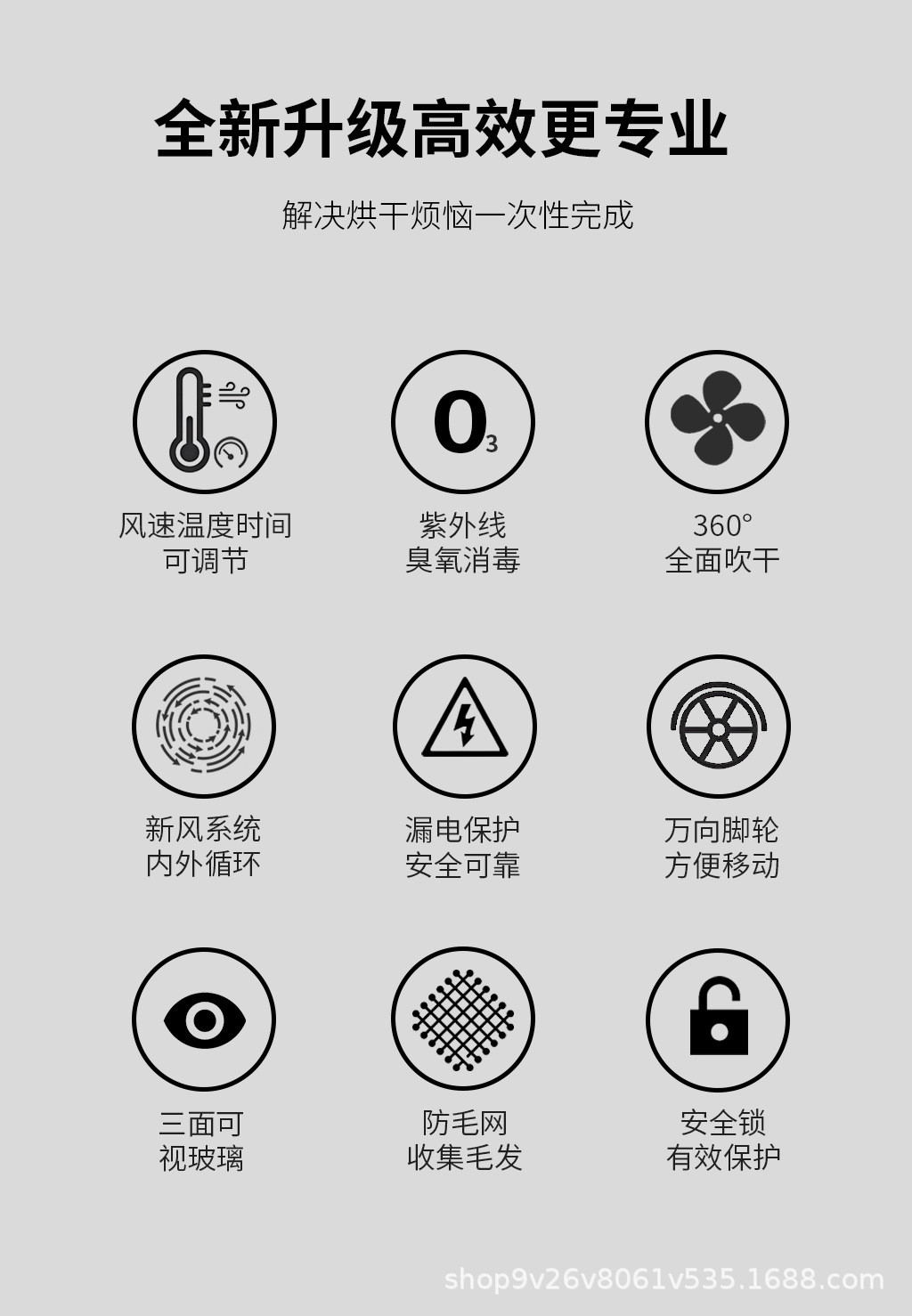 全新升级高效更专业

解决烘干烦恼一次性完成

$O_3$

风速温度时间
可调节

紫外线
臭氧消毒

360°
全面吹干

新风系统
内外循环

漏电保护
安全可靠

万向脚轮
方便移动

三面可
视玻璃

防毛网
收集毛发

安全锁
有效保护

shop9v26v8061v535.1688.com