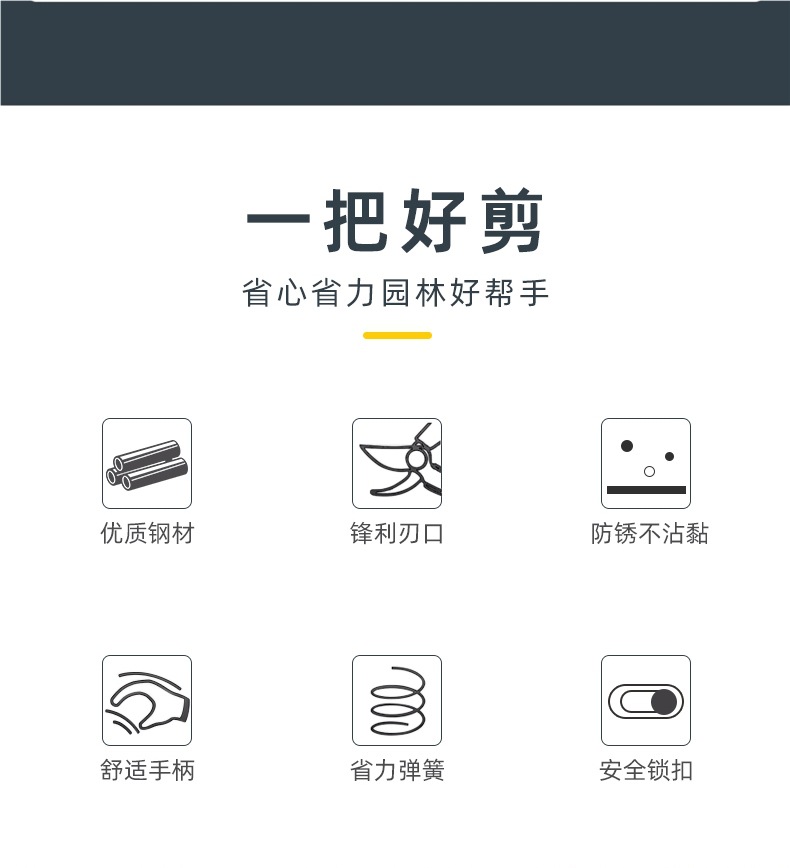 一把好剪

省心省力园林好帮手

优质钢材

锋利刃口

防锈不沾黏

舒适手柄

省力弹簧

安全锁扣