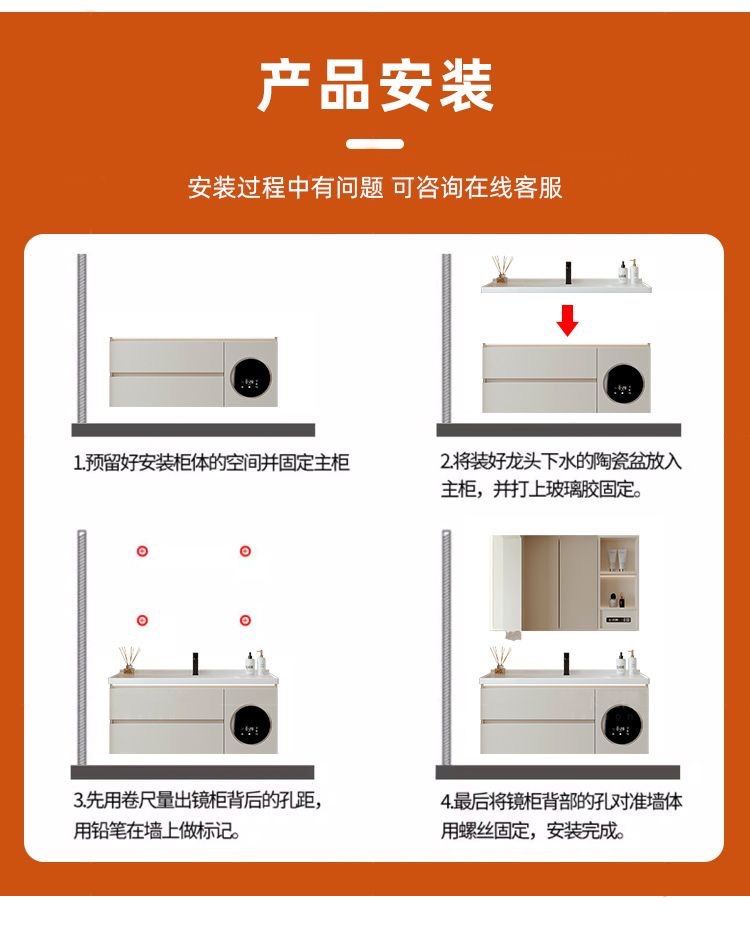 产品安装

安装过程中有问题 可咨询在线客服

1.预留好安装柜体的空间并固定主柜

2.将装好龙头下水的陶瓷盆放入主柜，并打上玻璃胶固定。

3.先用卷尺量出镜柜背后的孔距，用铅笔在墙上做标记。

4.最后将镜柜背部的孔对准墙体用螺丝固定，安装完成。